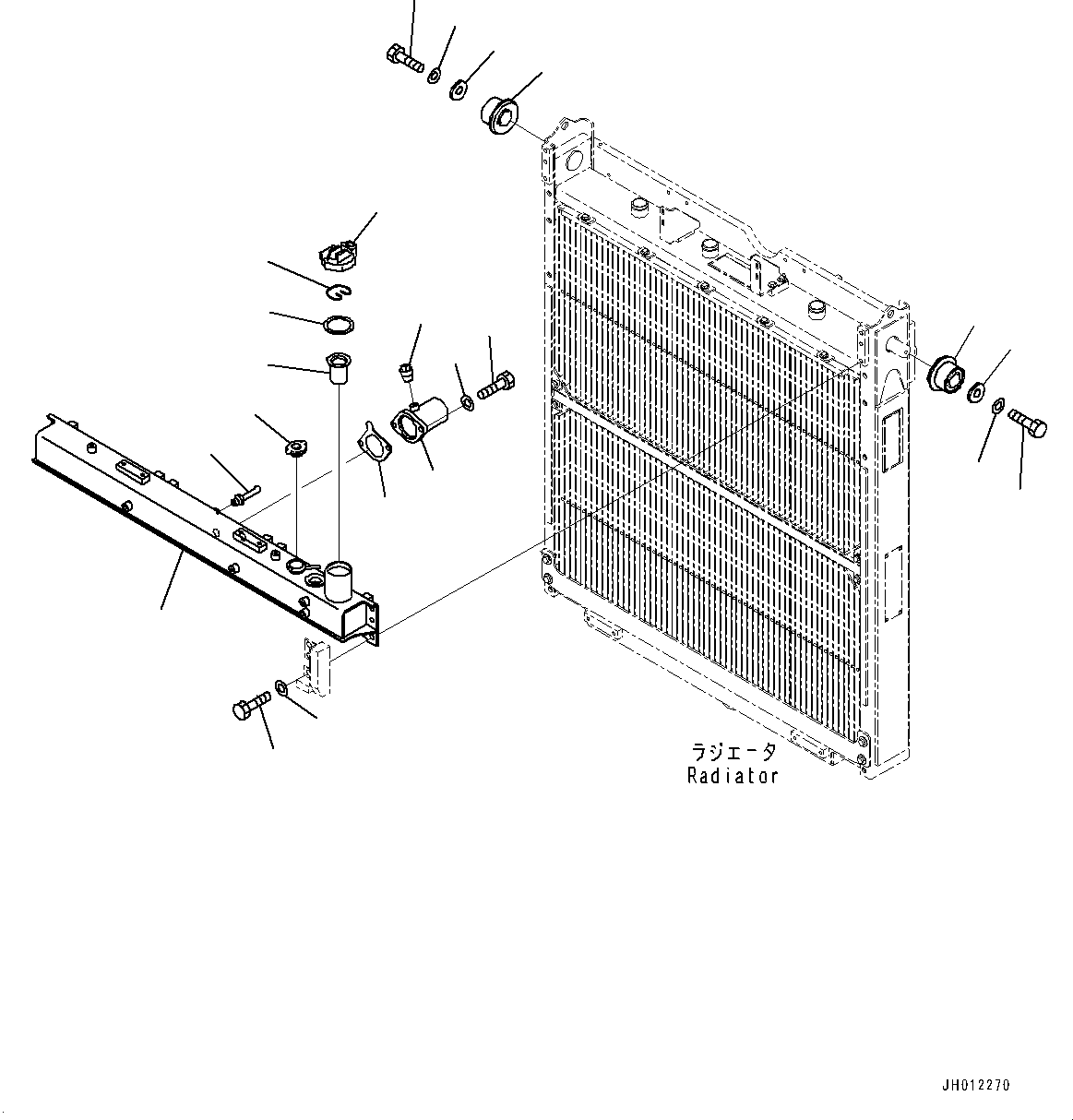 ラジエータ
Radiator

JH012270