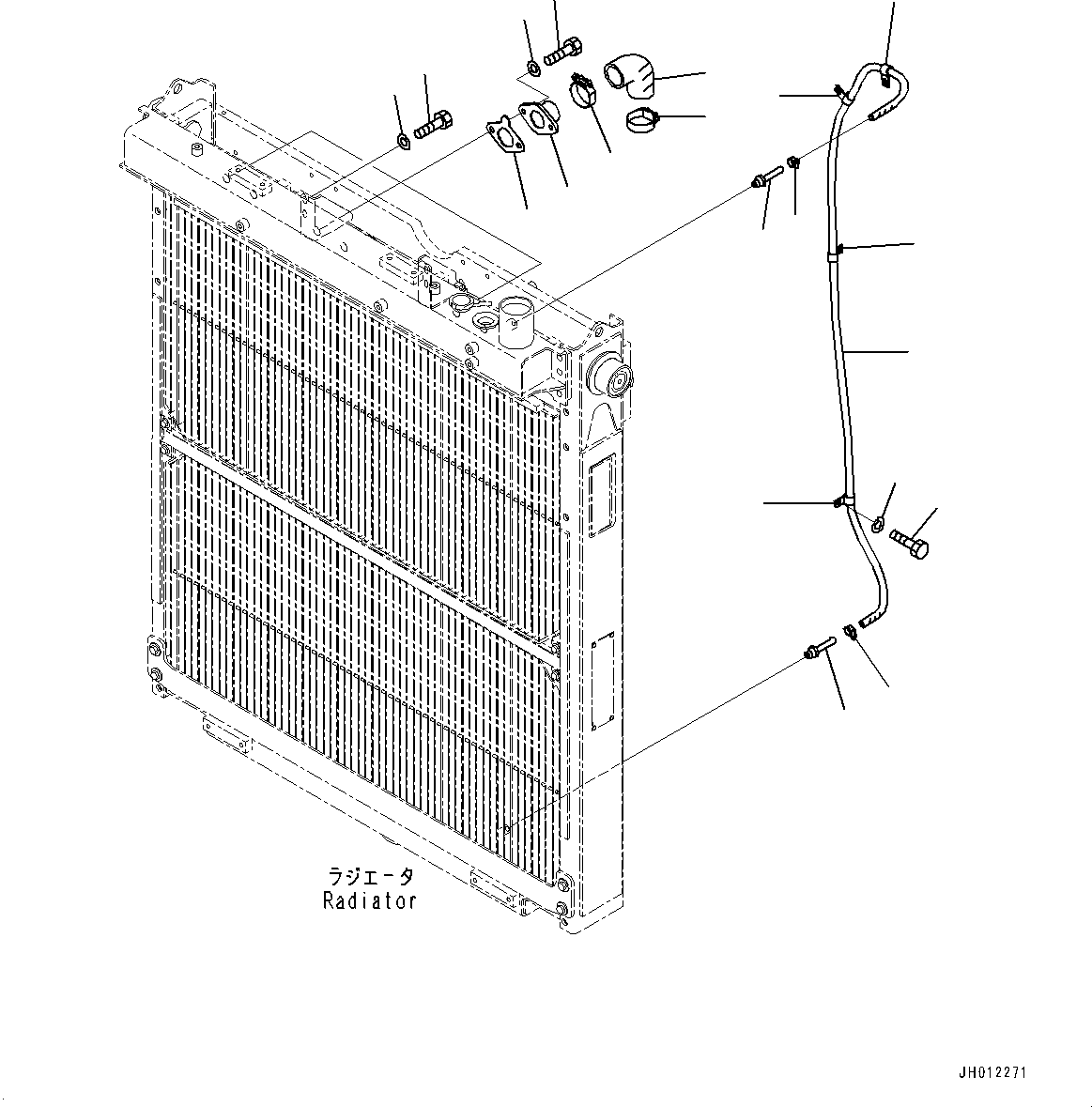 ラジエータ
Radiator

JH012271