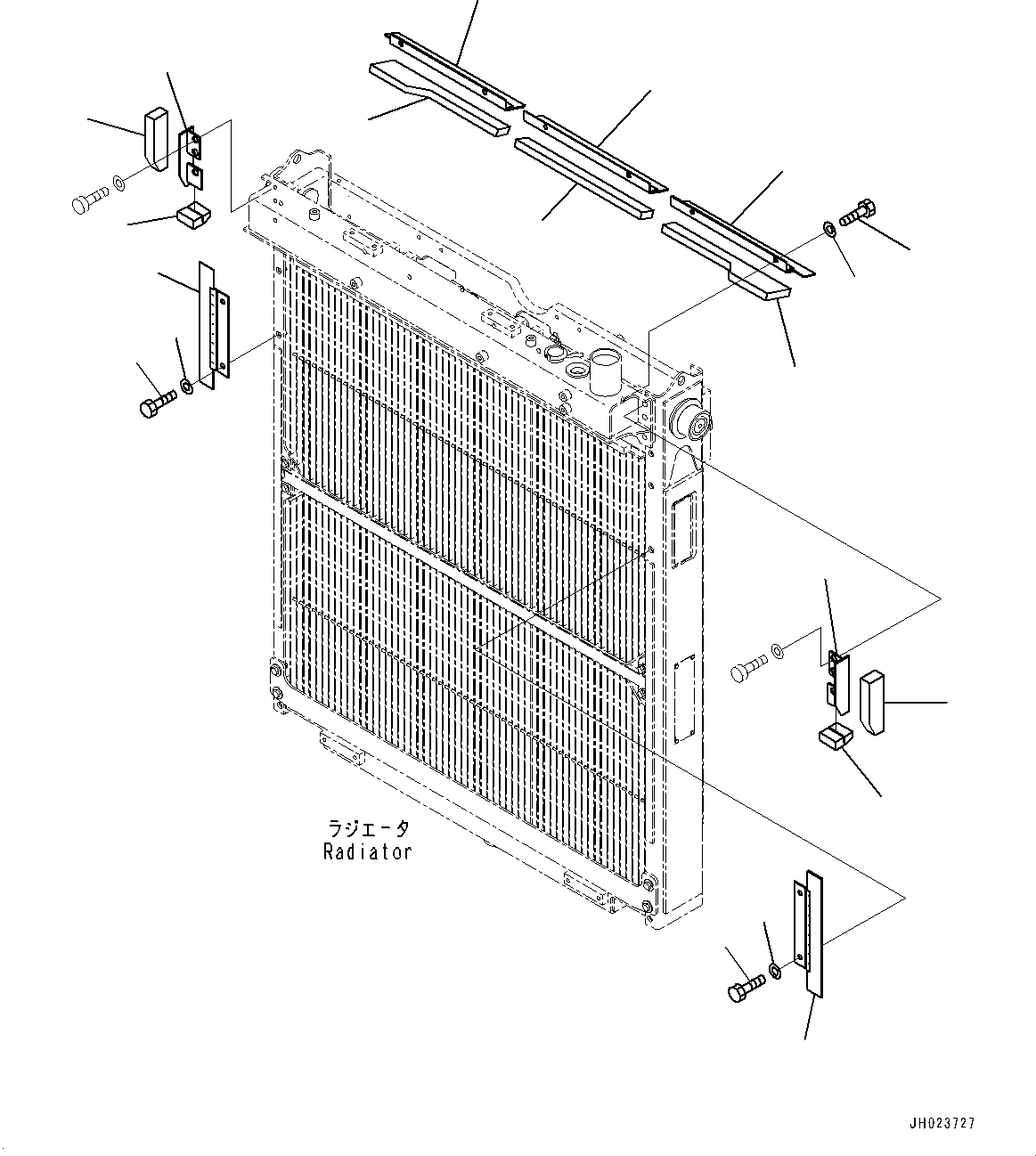 ラジエータ
Radiator

JH023727