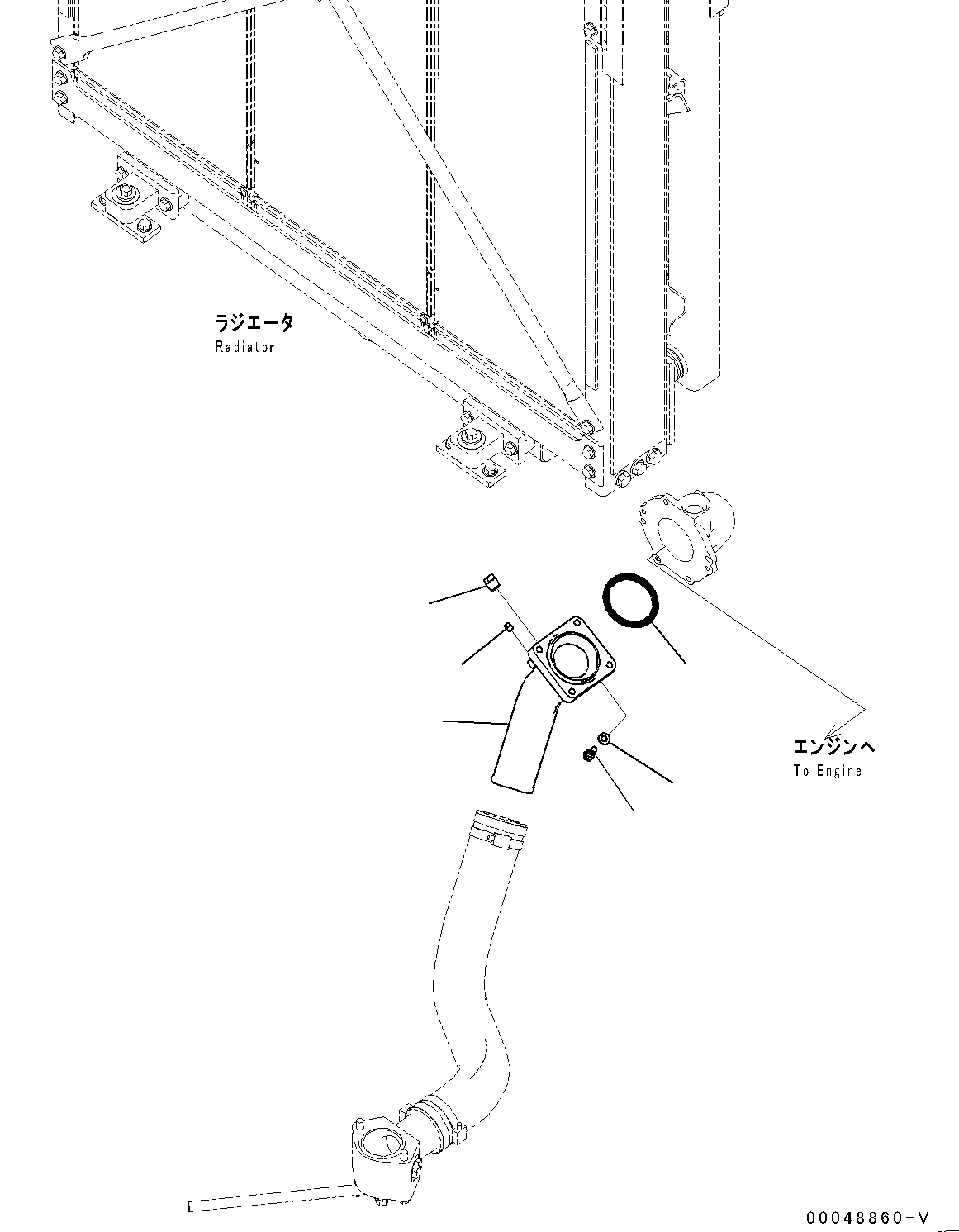 ラジエータ
Radiator

エンジンへ
To Engine

00048860-V