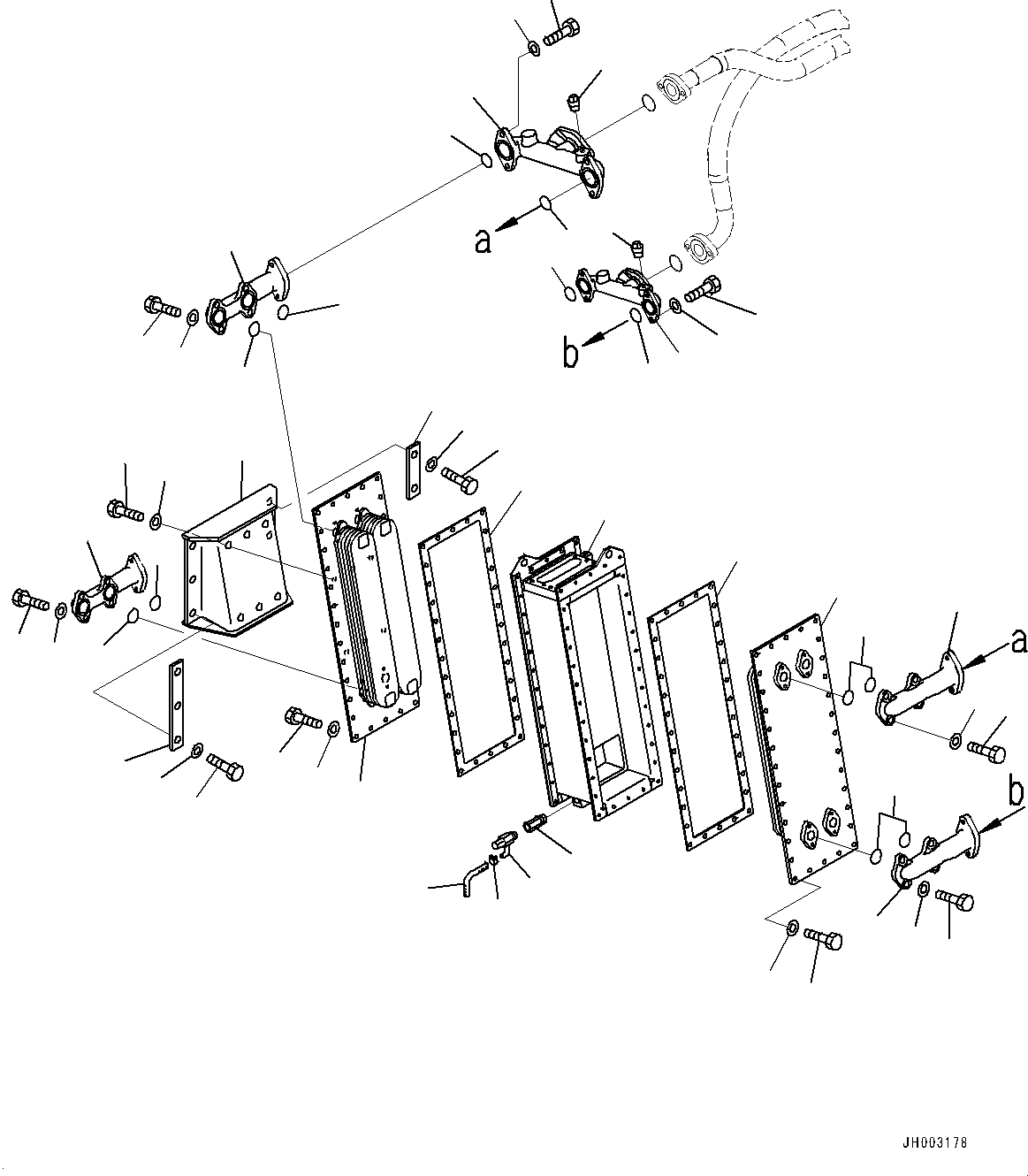 a
b
a
b
JH003178