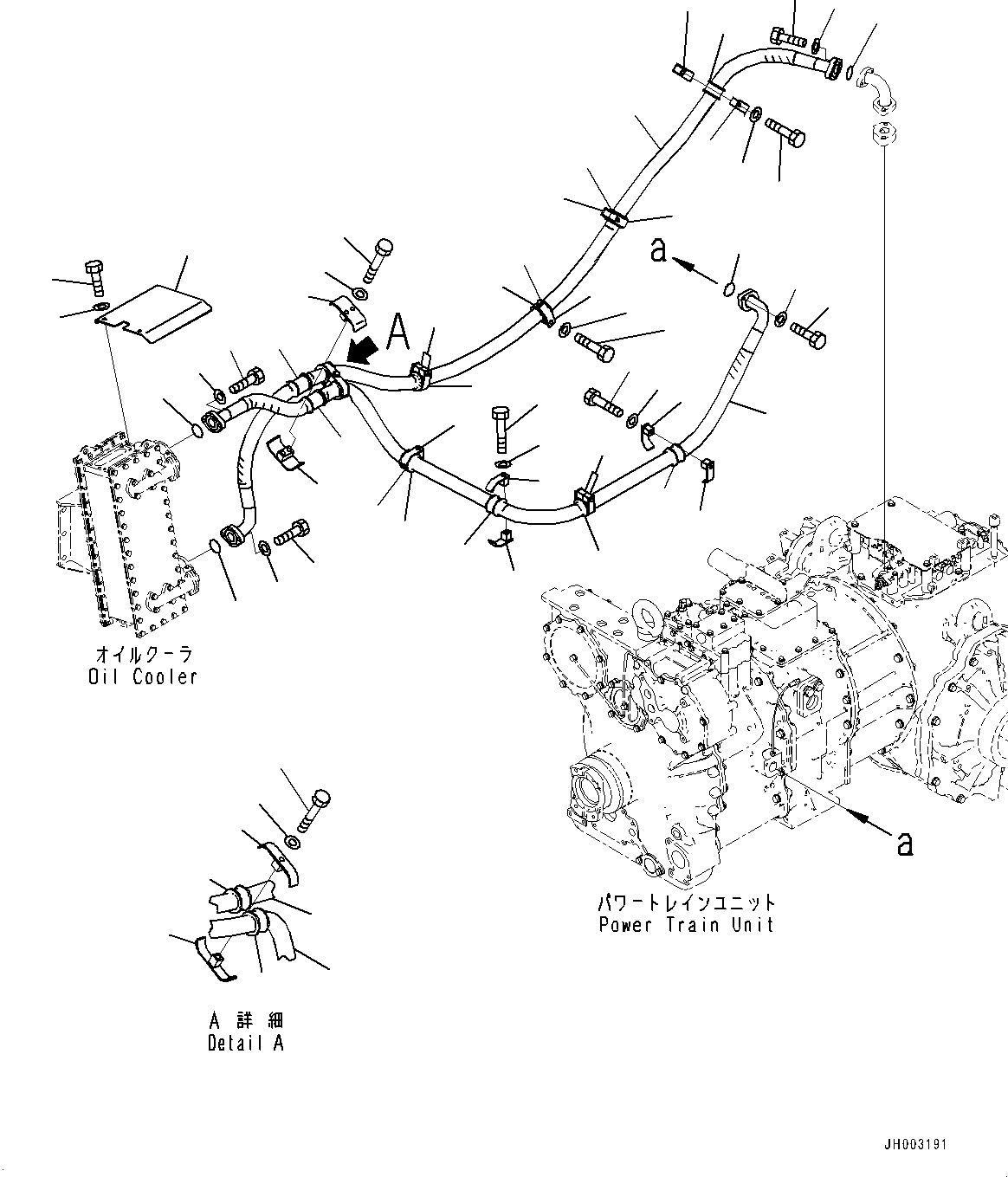 a

A

オイルクーラ
Oil Cooler

a

パワートレインユニット
Power Train Unit

A 詳細
Detail A

JH003191