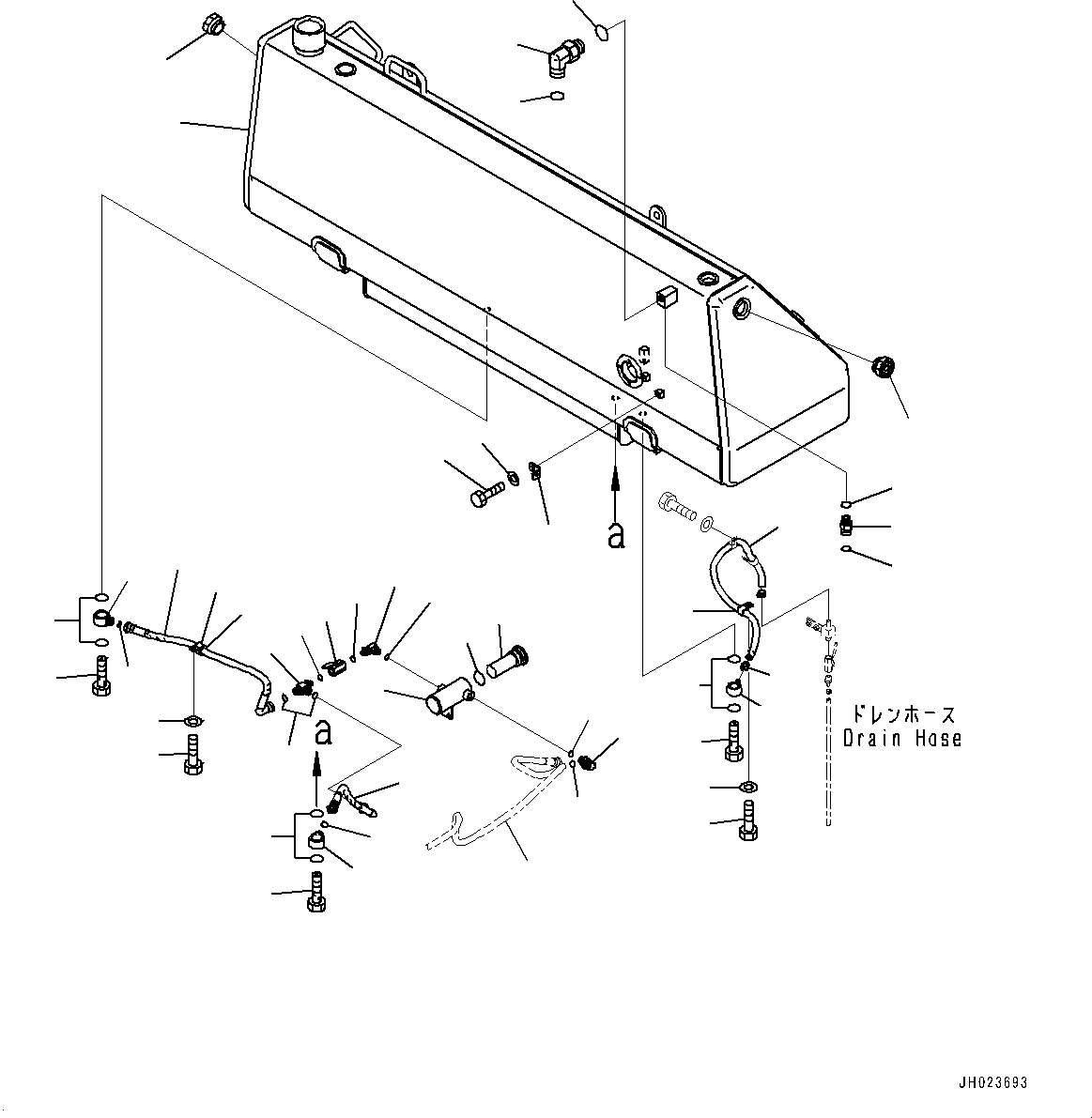 a
a
ドレンホース
Drain Hose
JH023693