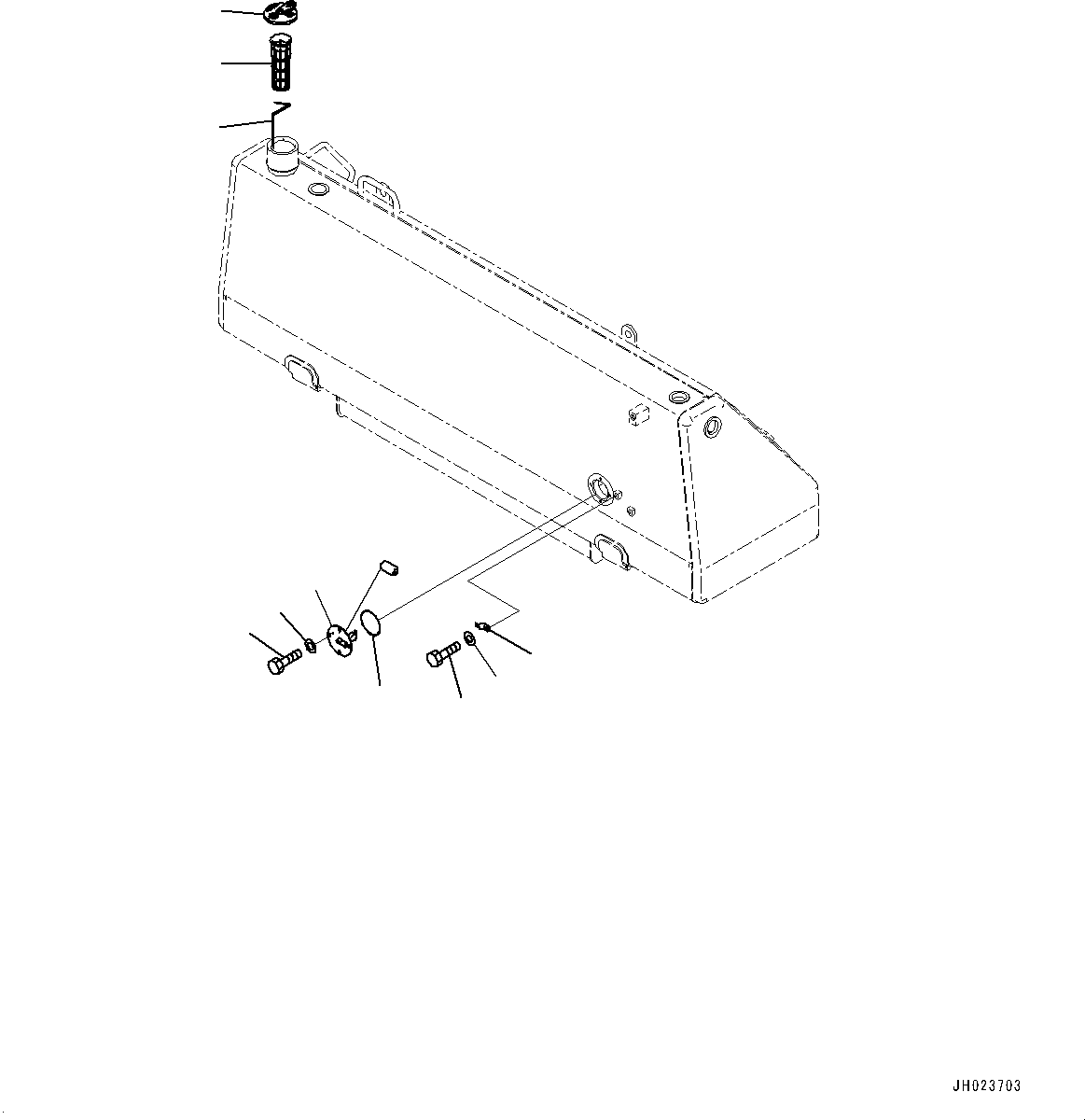 JH023703