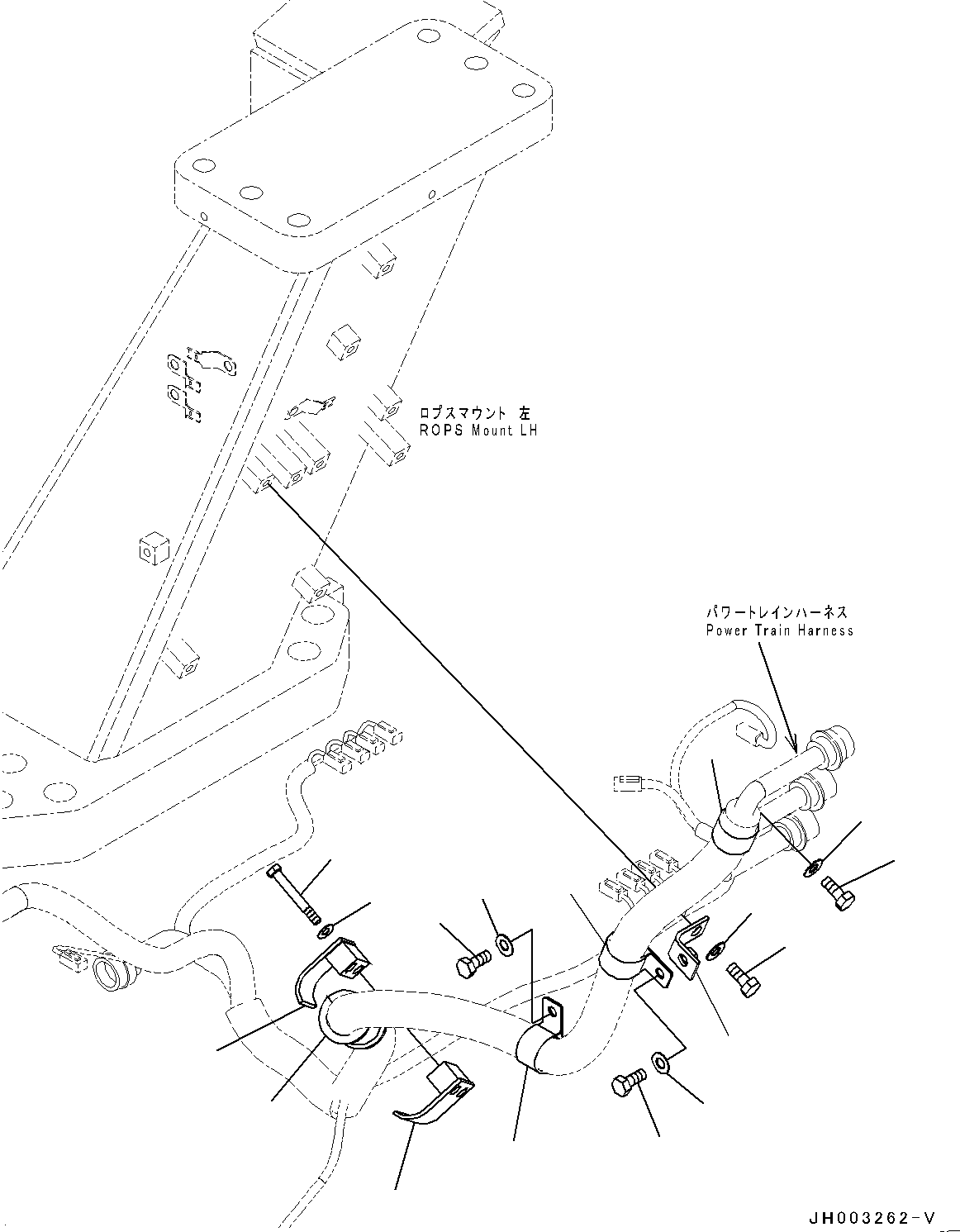 ロプスマウント 左
ROPS Mount LH

パワートレインハーネス
Power Train Harness

JH003262-V