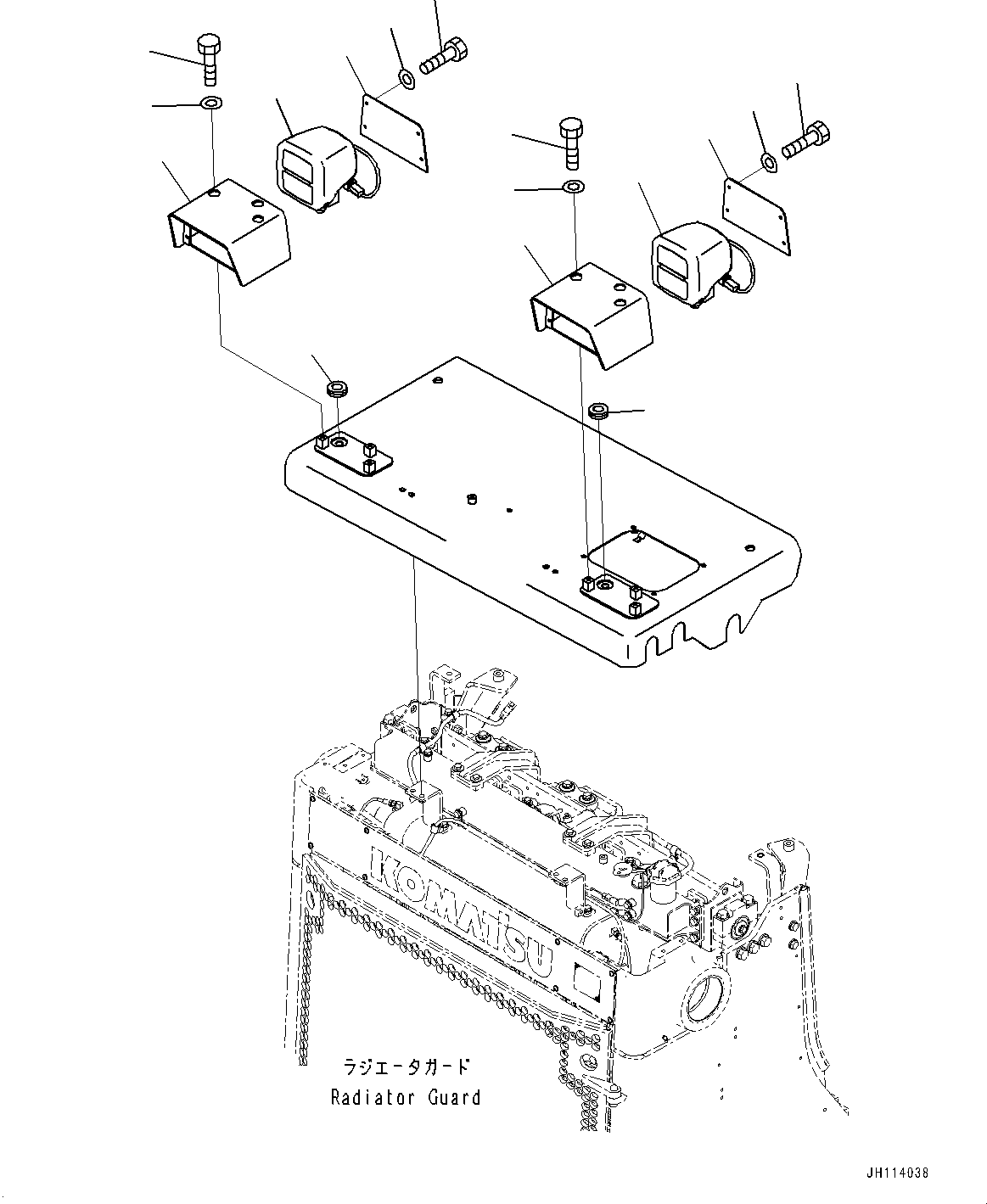 KOMATSU

ラジエータガード
Radiator Guard

JH114038