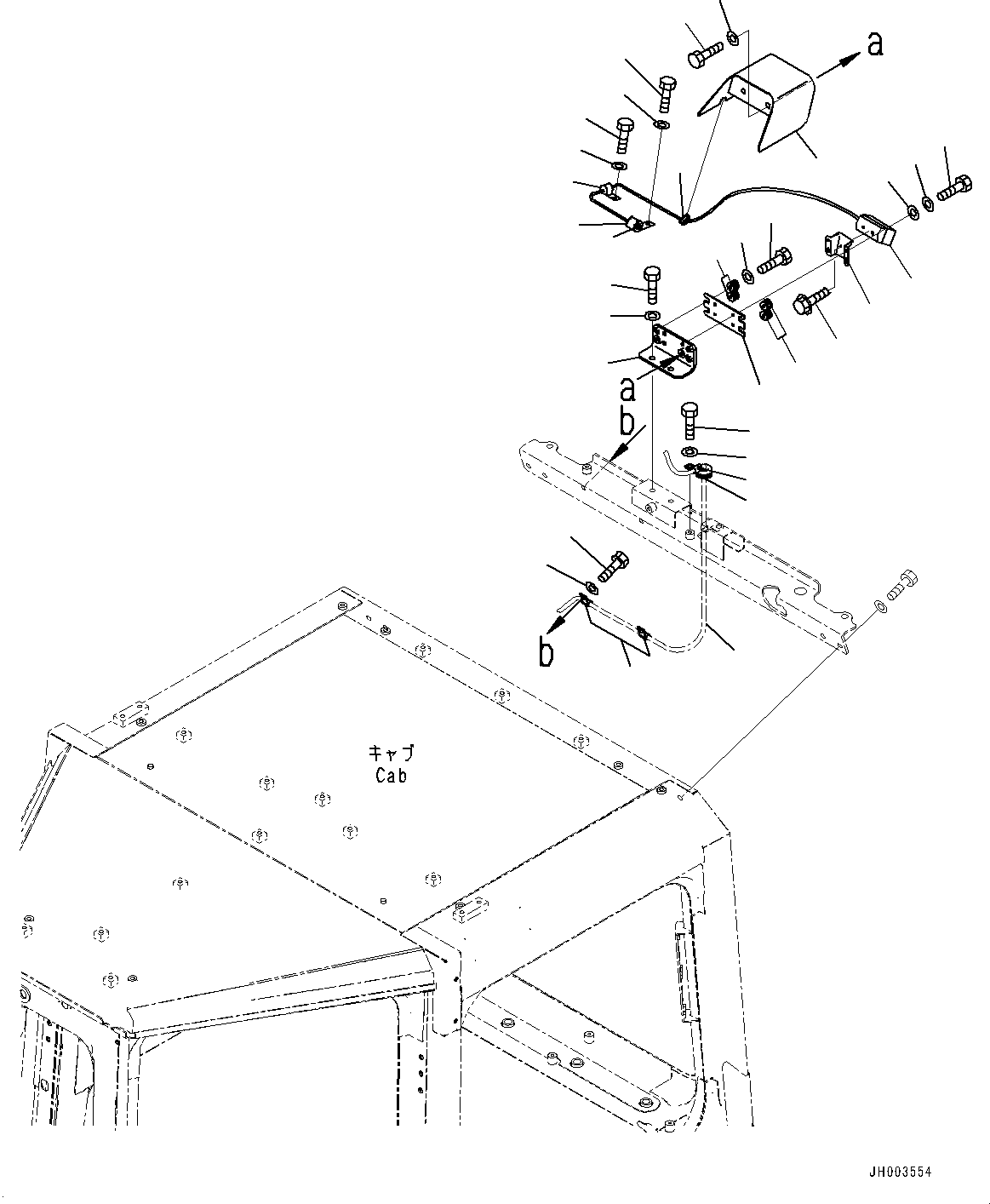 a

a

b

b

キャブ
Cab

JH003554