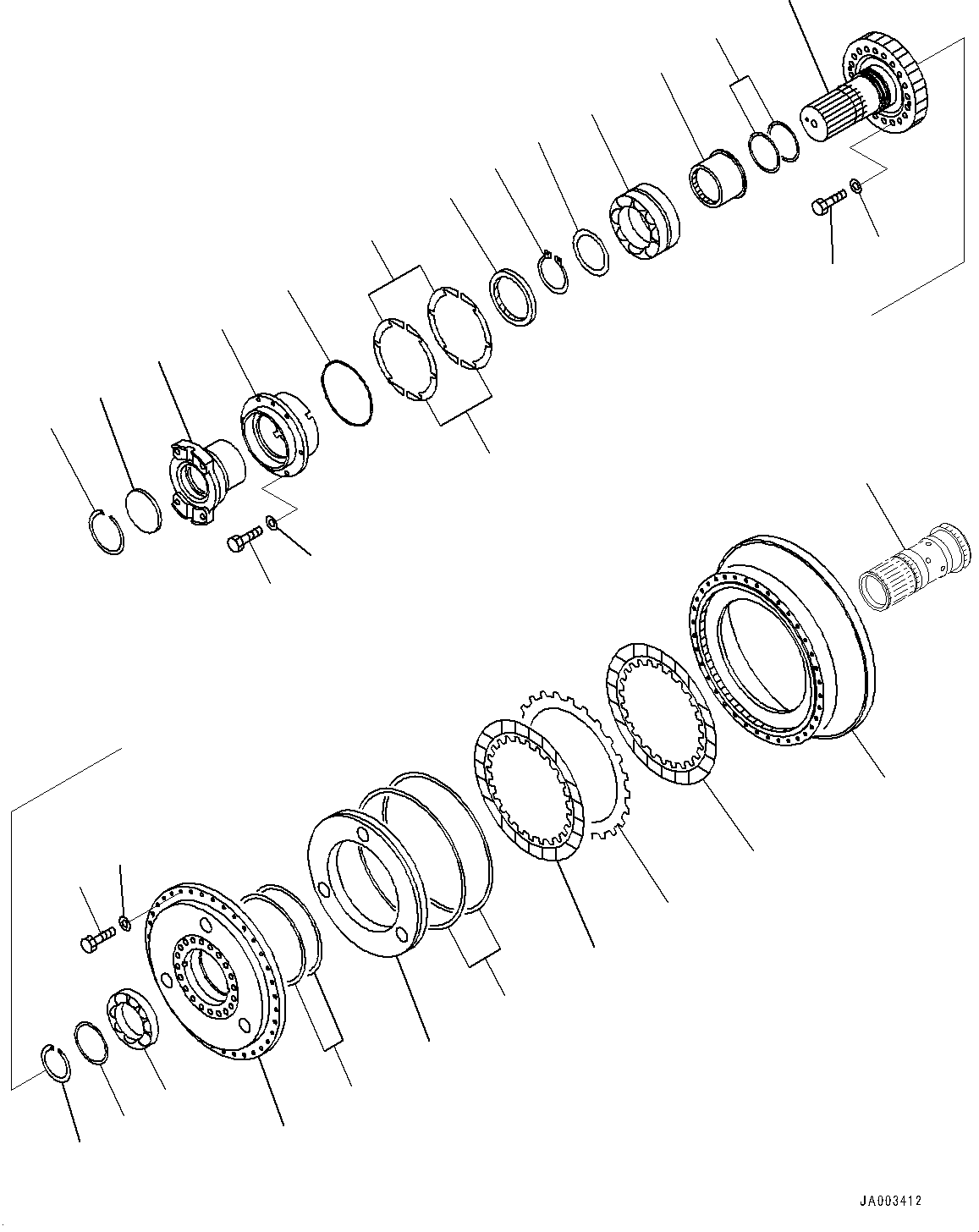 JA003412