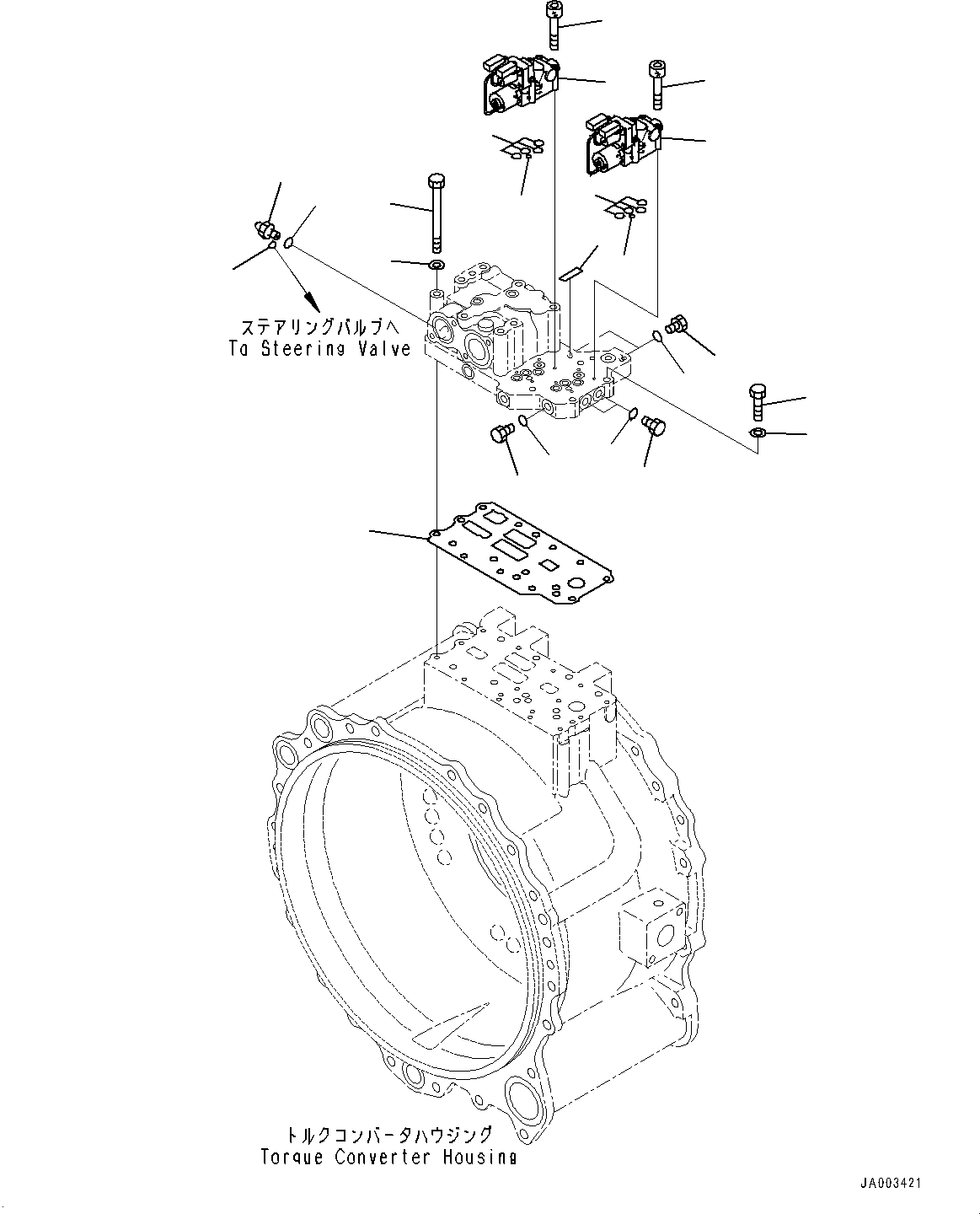 ステアリングバルブへ
To Steering Valve

トルクコンバータハウジング
Torque Converter Housing

JA003421