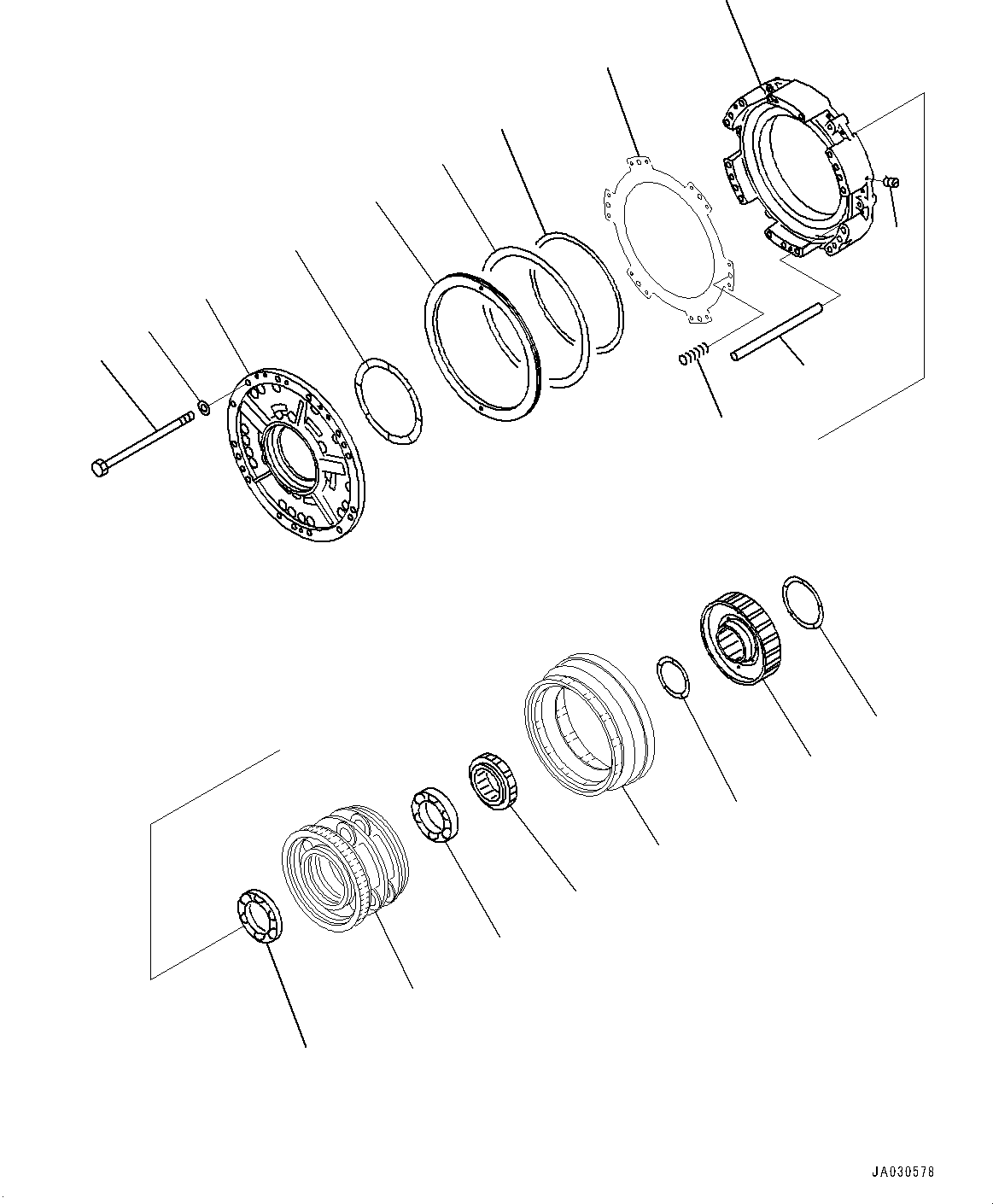 JA030578