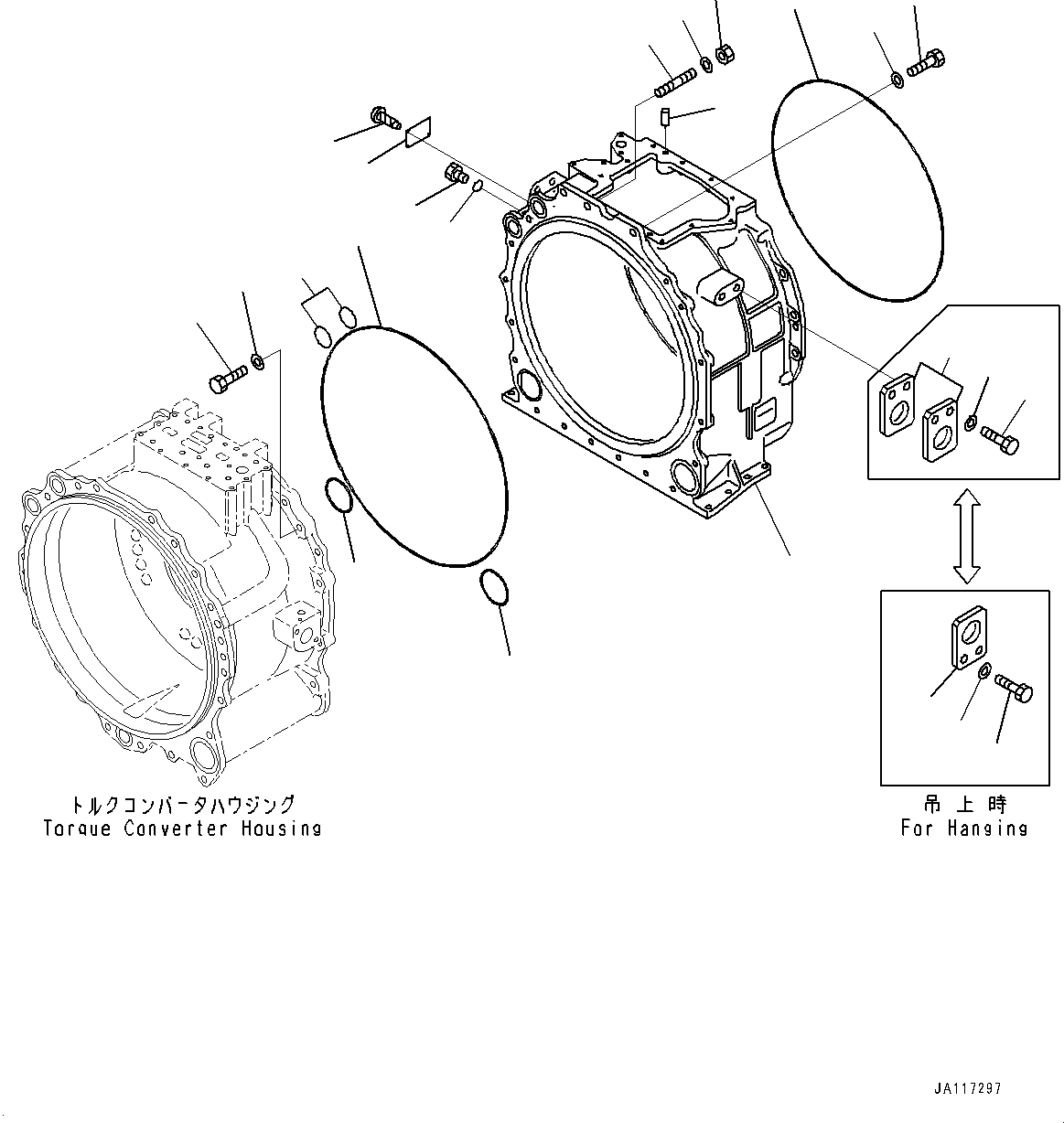 トルクコンバータハウジング
Torque Converter Housing

吊上時
For Hanging

JA117297