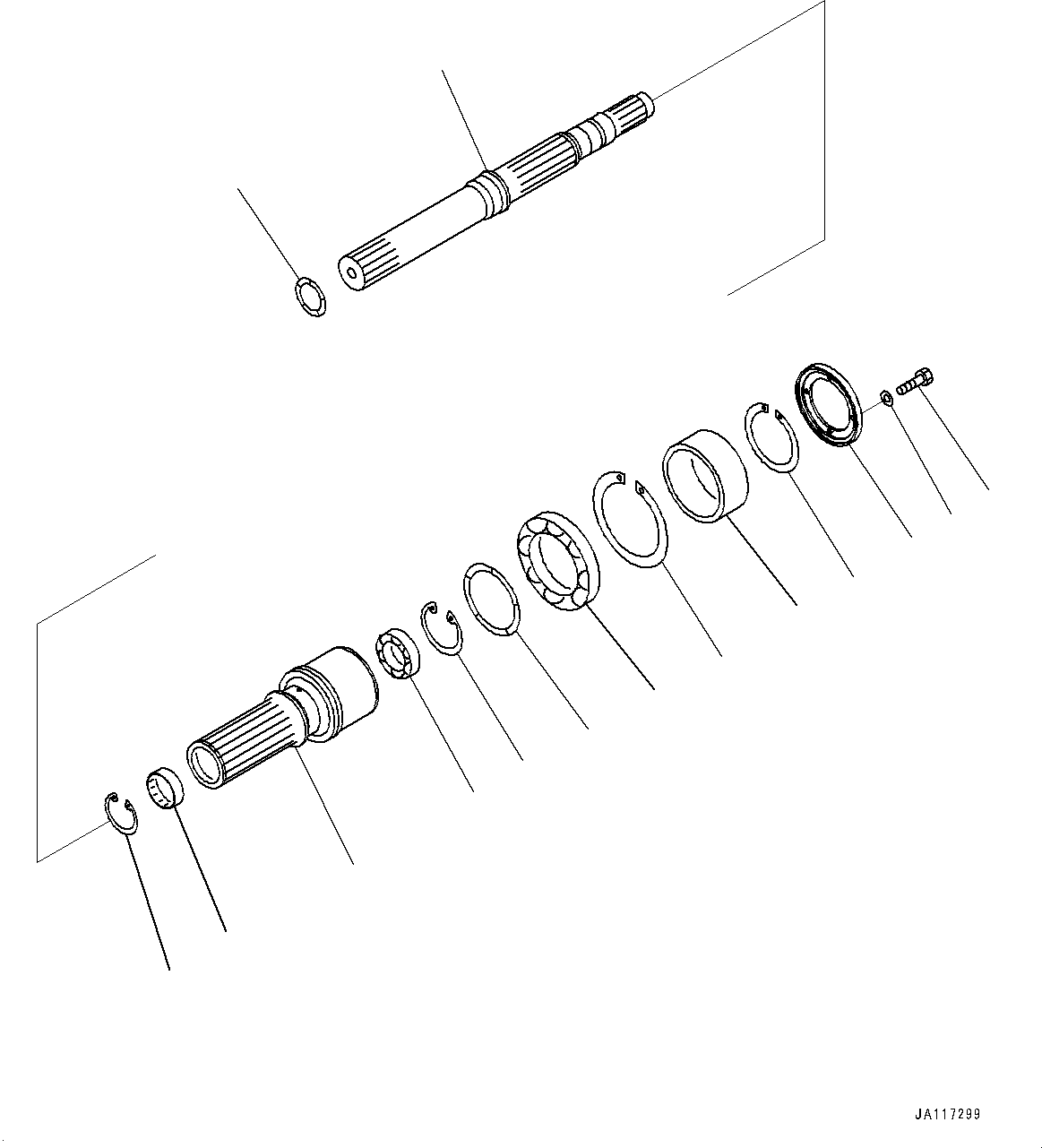 JA117299