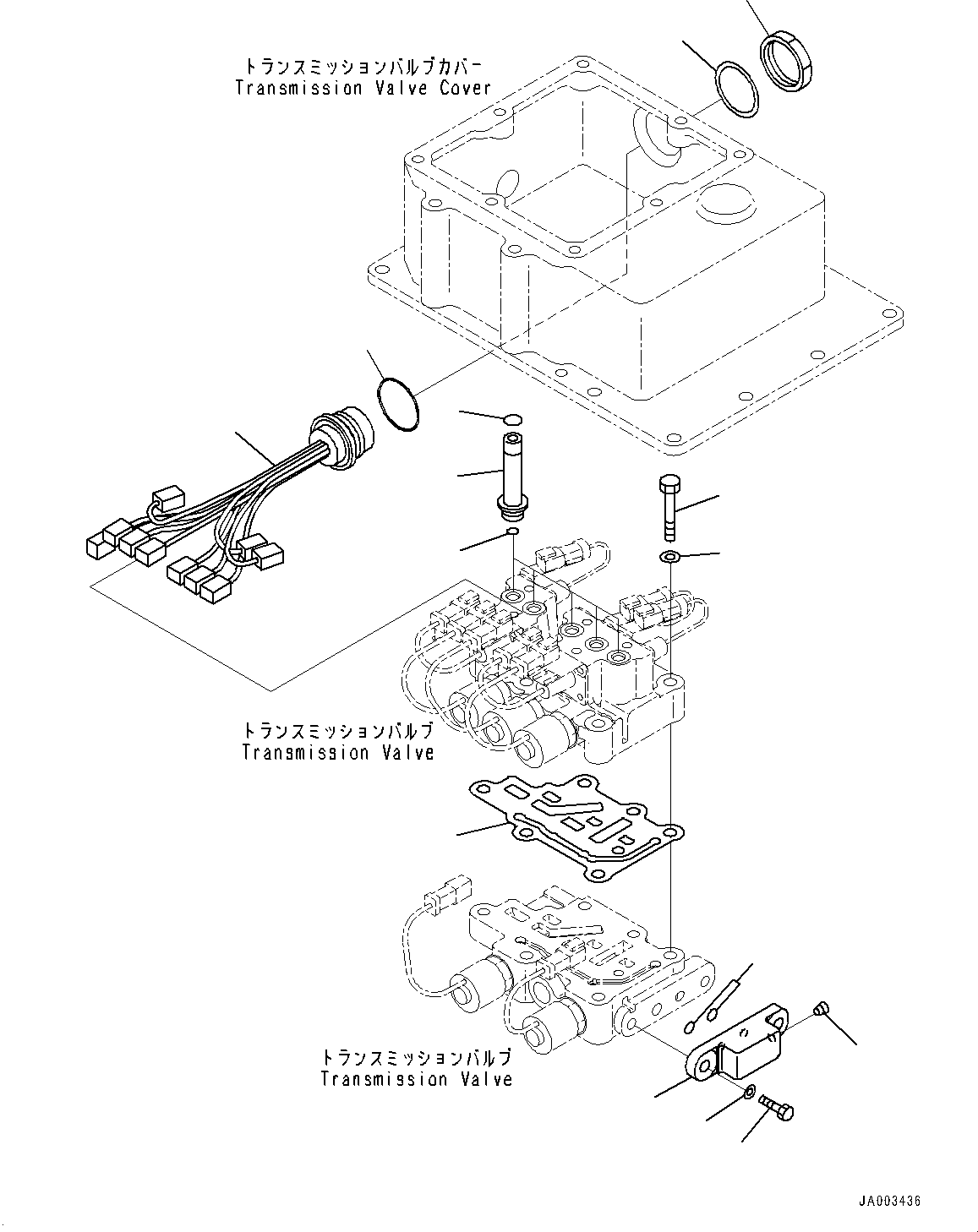 トランスミッションバルブカバー
Transmission Valve Cover

トランスミッションバルブ
Transmission Valve

トランスミッションバルブ
Transmission Valve

JA003436