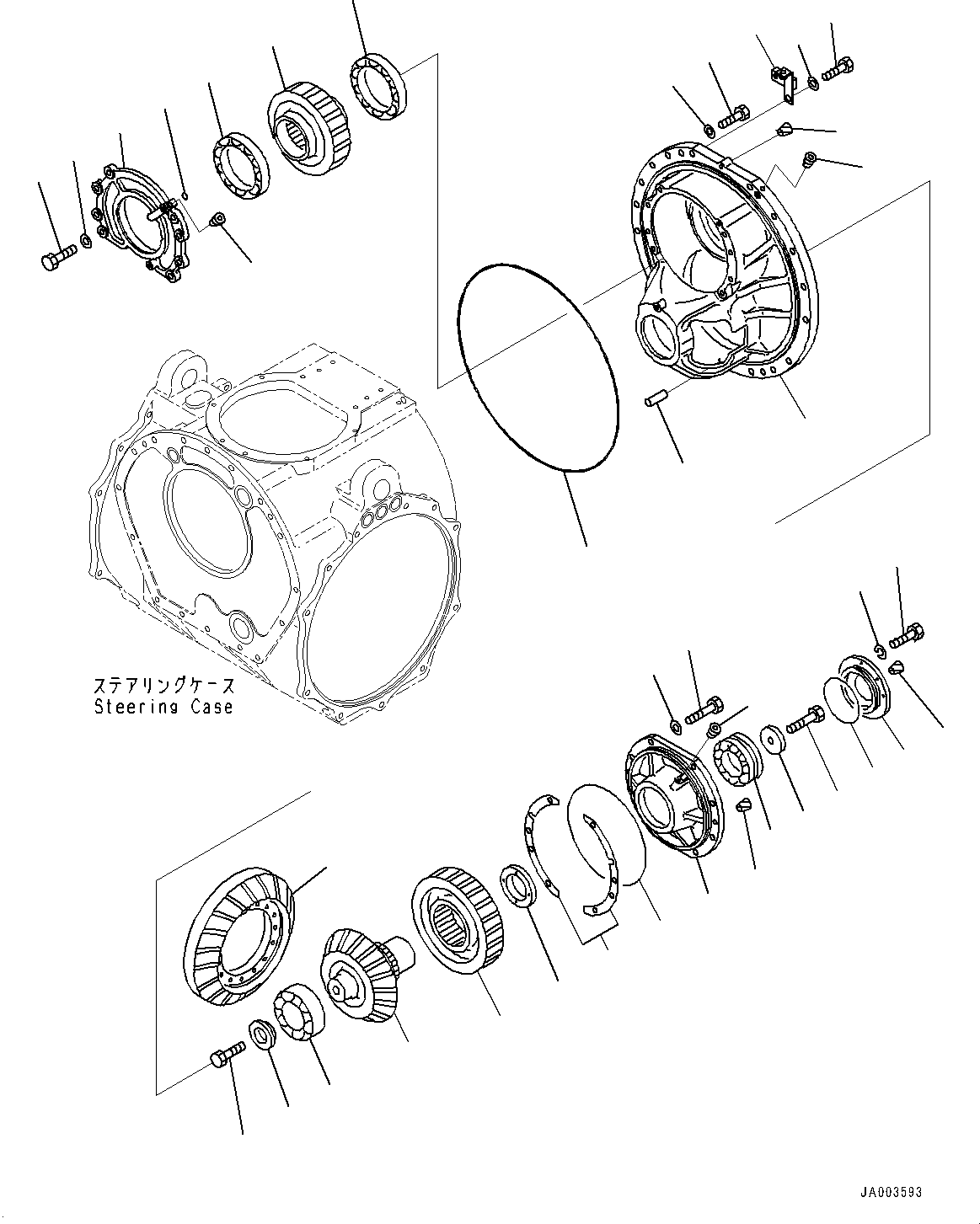 ステアリングケース
Steering Case

JA003593