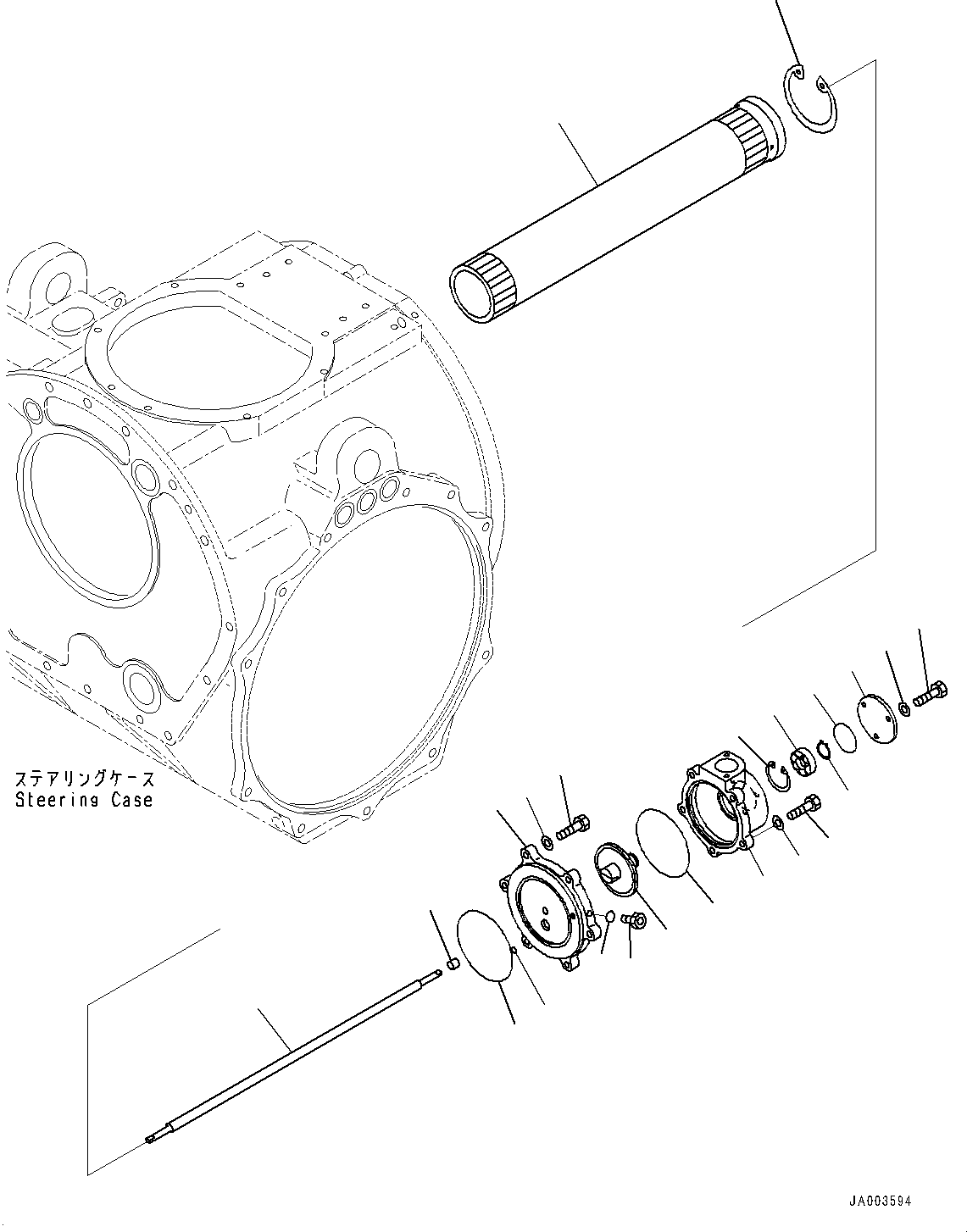 ステアリングケース
Steering Case

JA003594