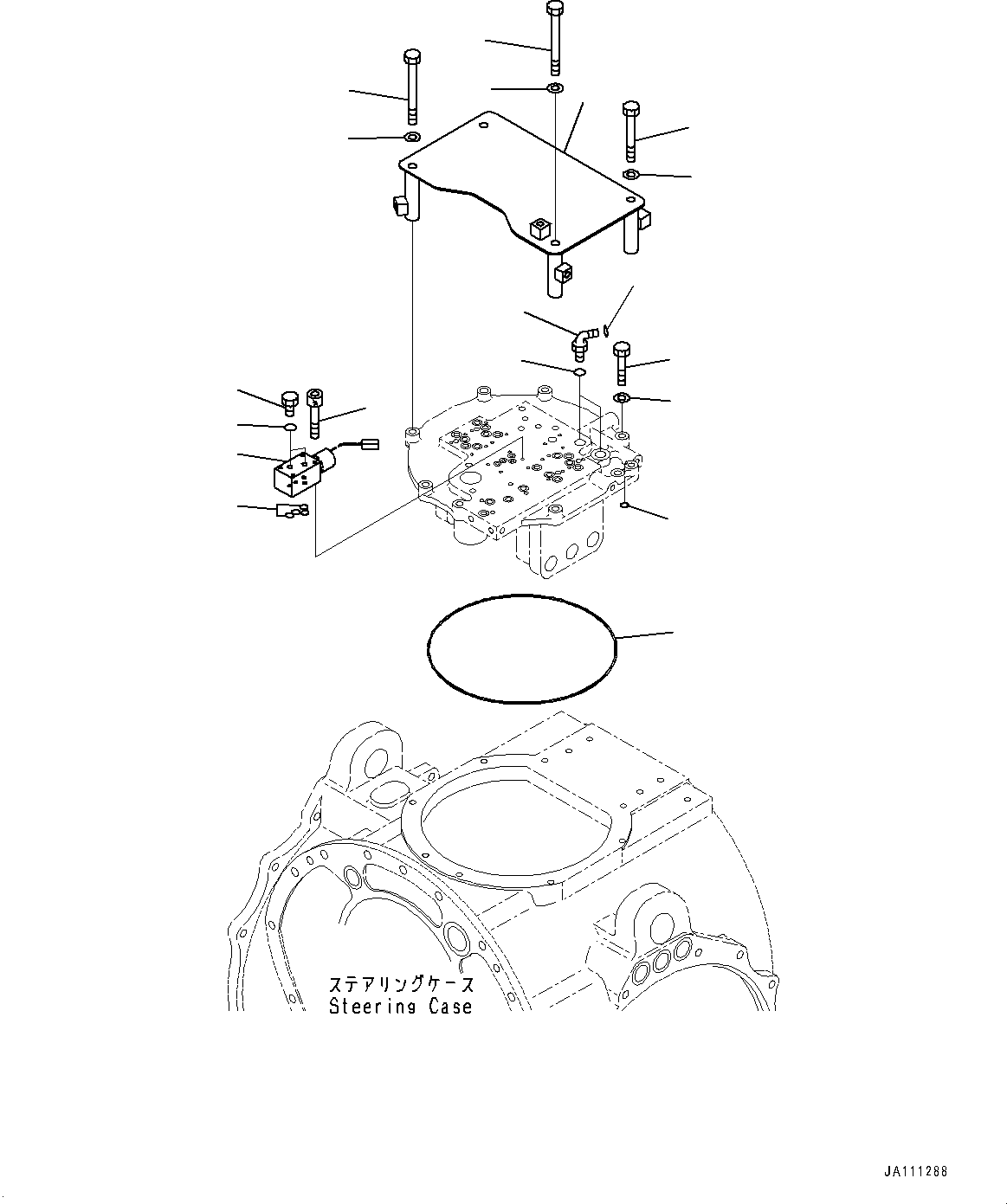 ステアリングケース
Steering Case

JA111288