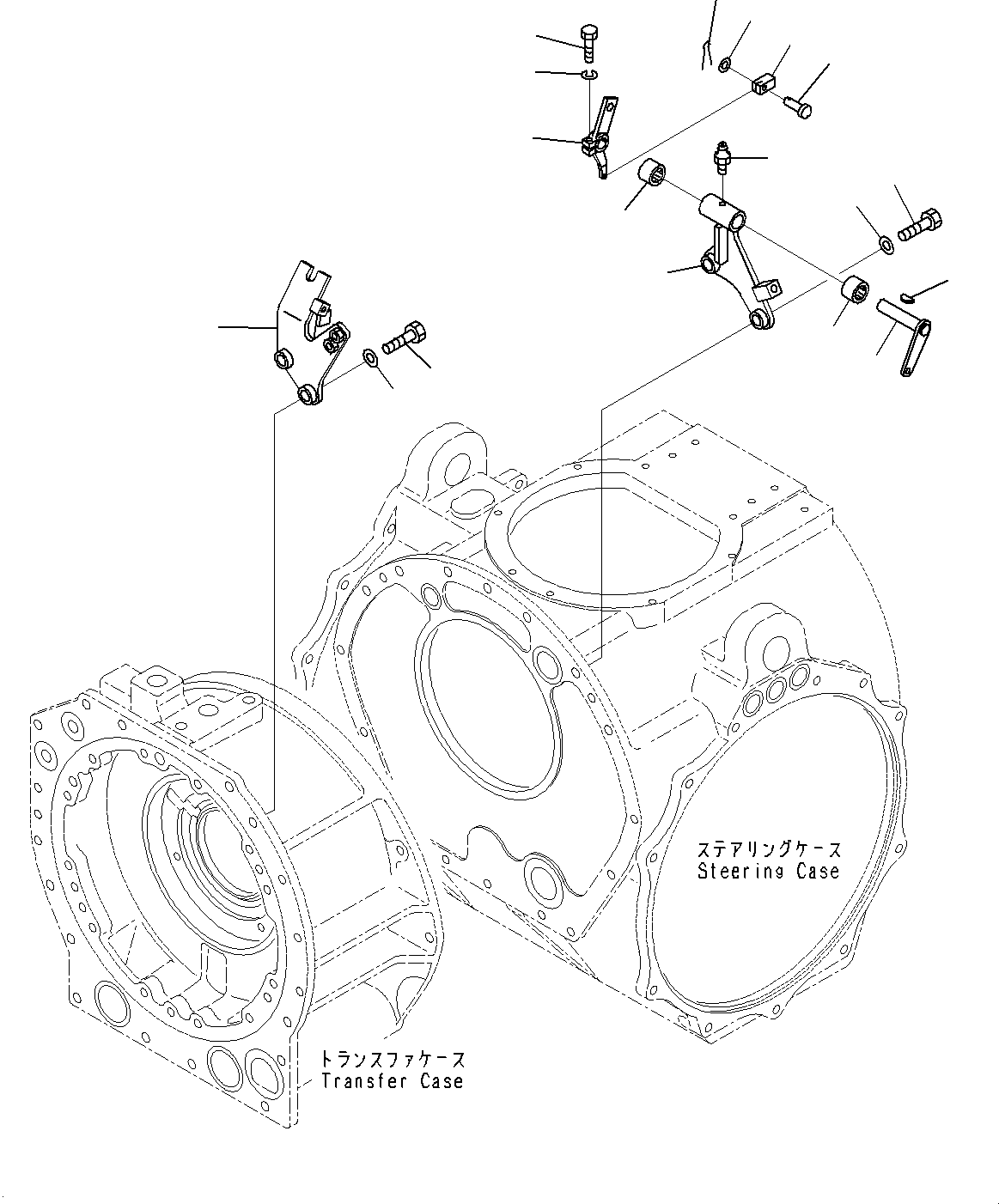 ステアリングケース
Steering Case

トランスファケース
Transfer Case