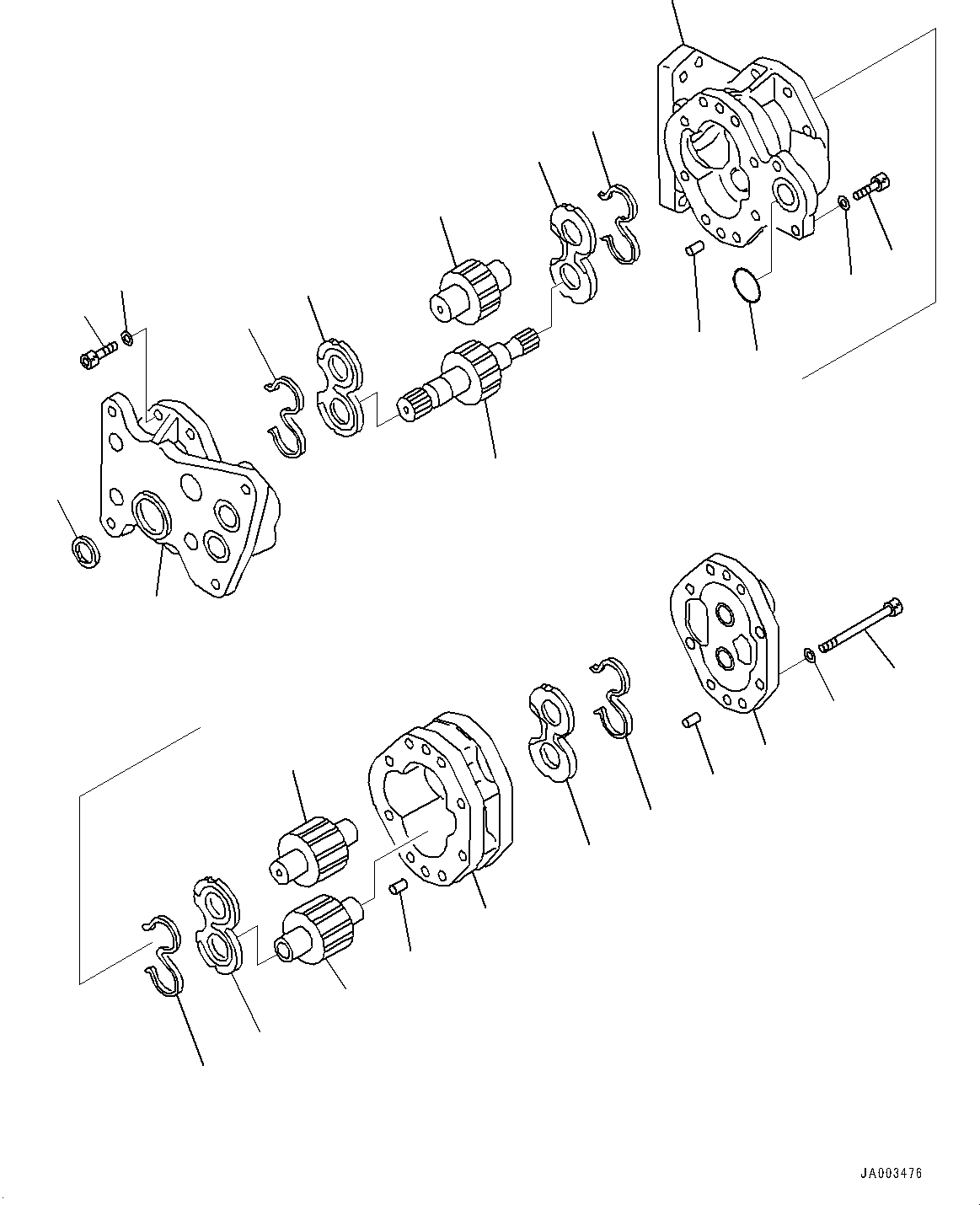 JA003476