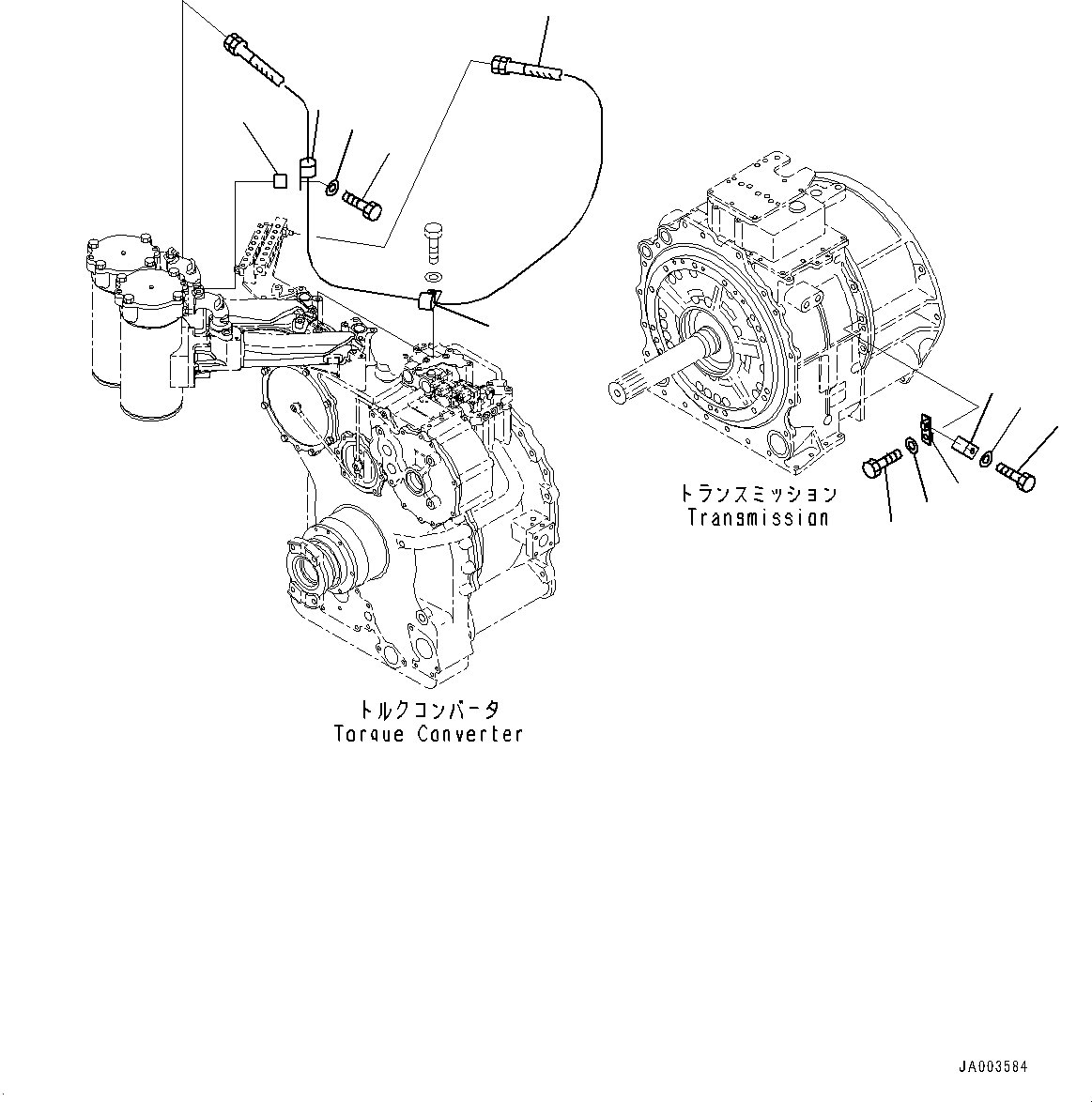 トランスミッション
Transmission

トルクコンバータ
Torque Converter

JA003584