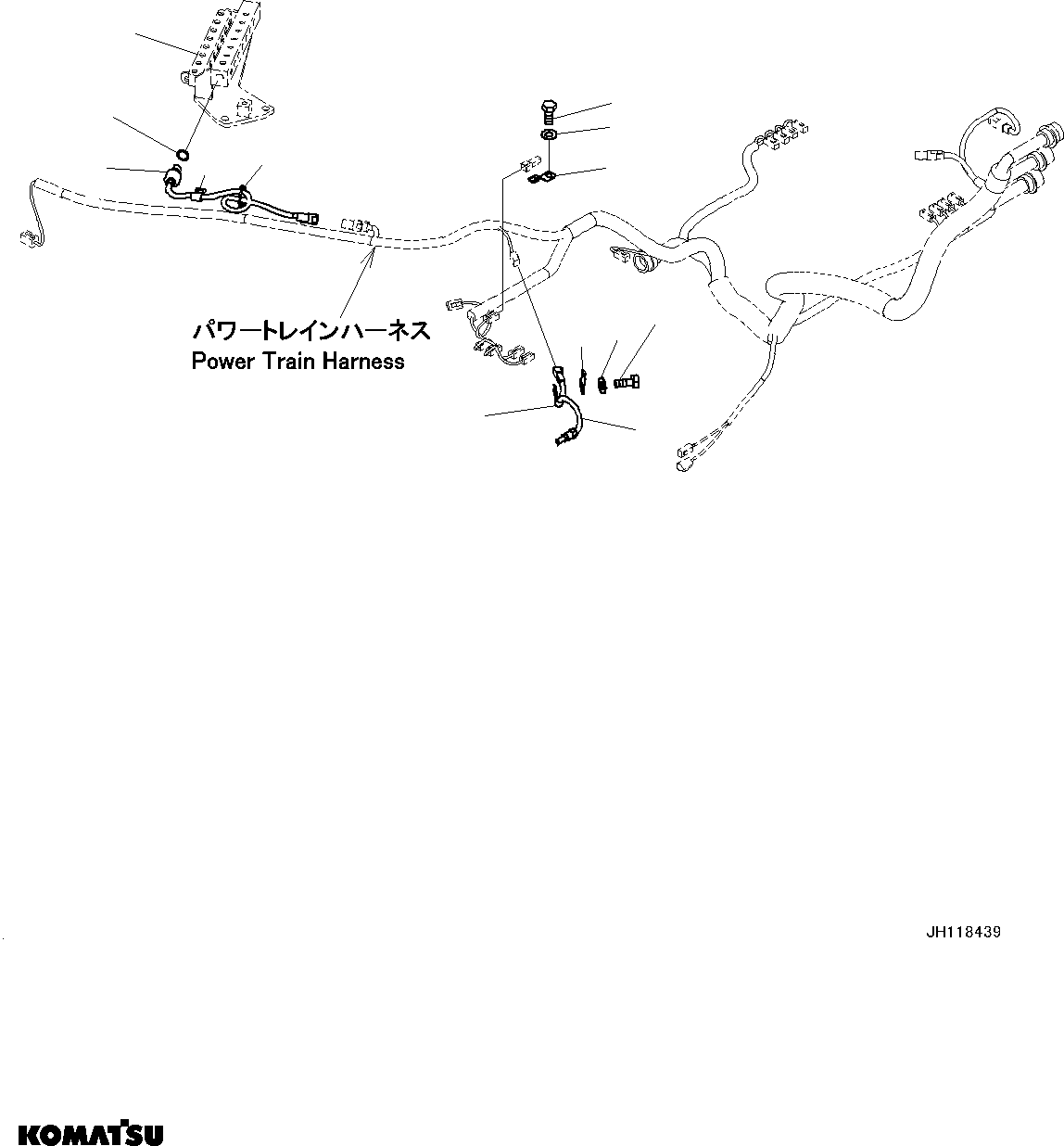 パワートレインハーネス
Power Train Harness

JH118439

KOMATSU