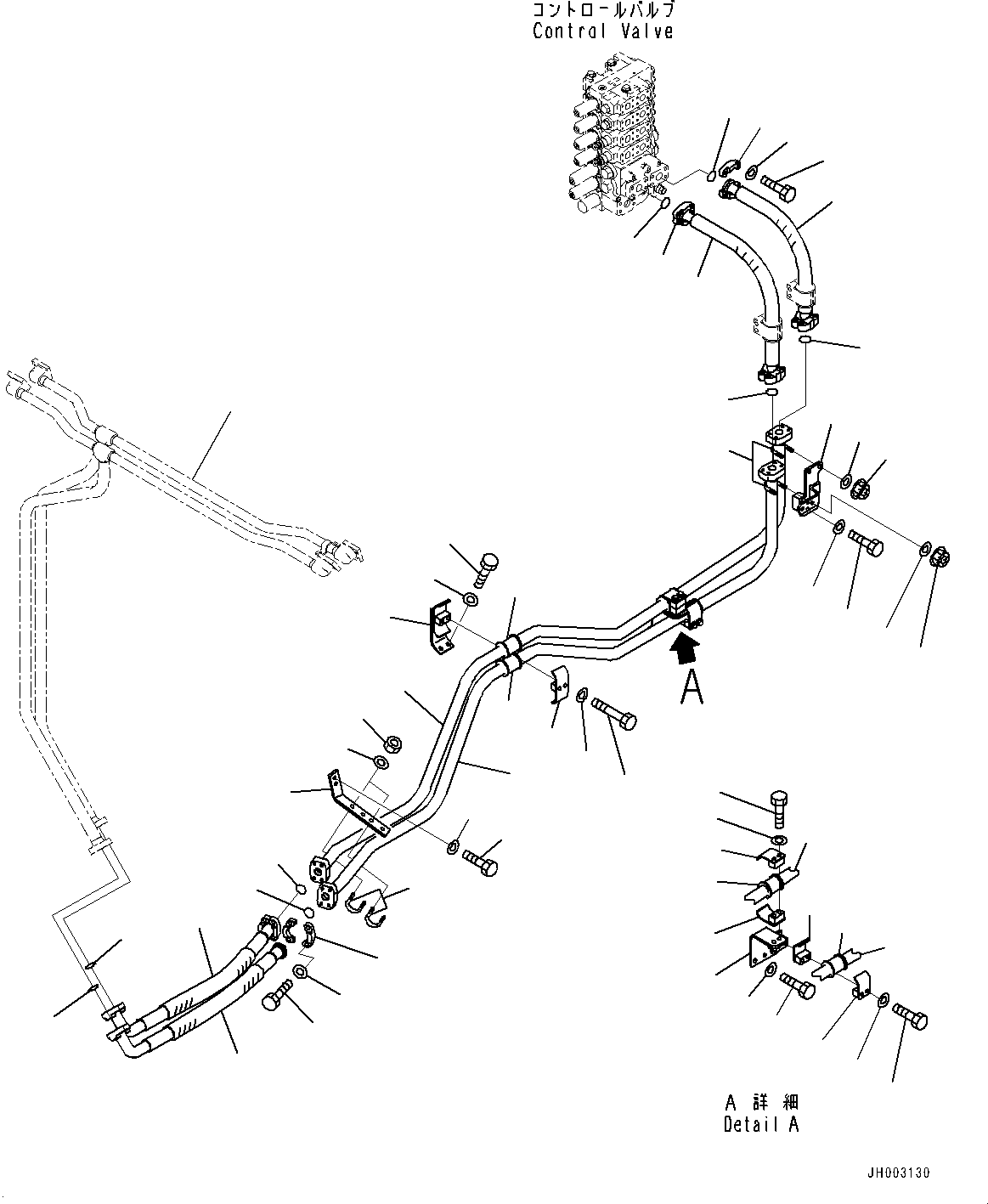 コントロールバルブ
Control Valve

A

A 詳細
Detail A

JH003130