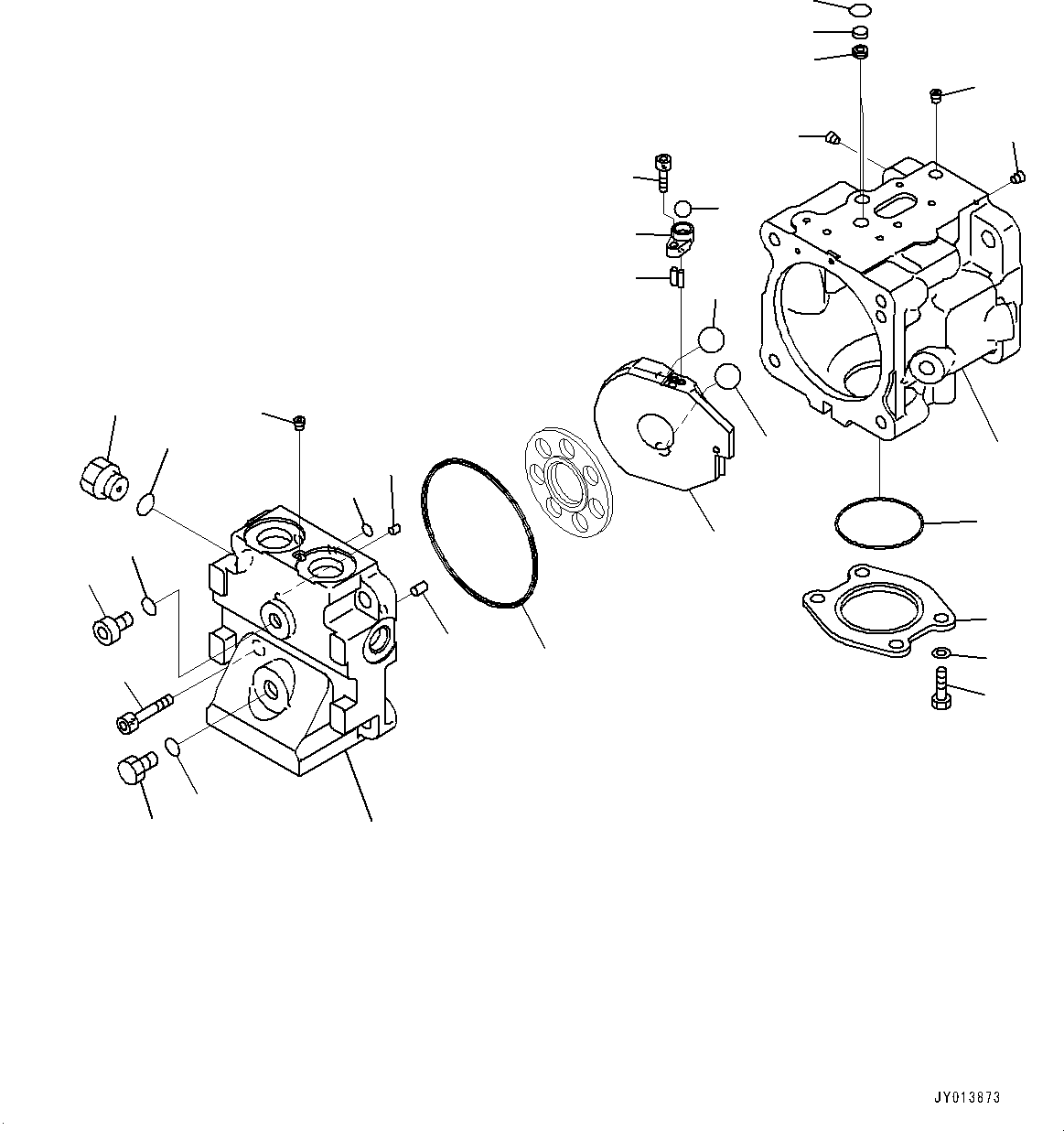 JY013873