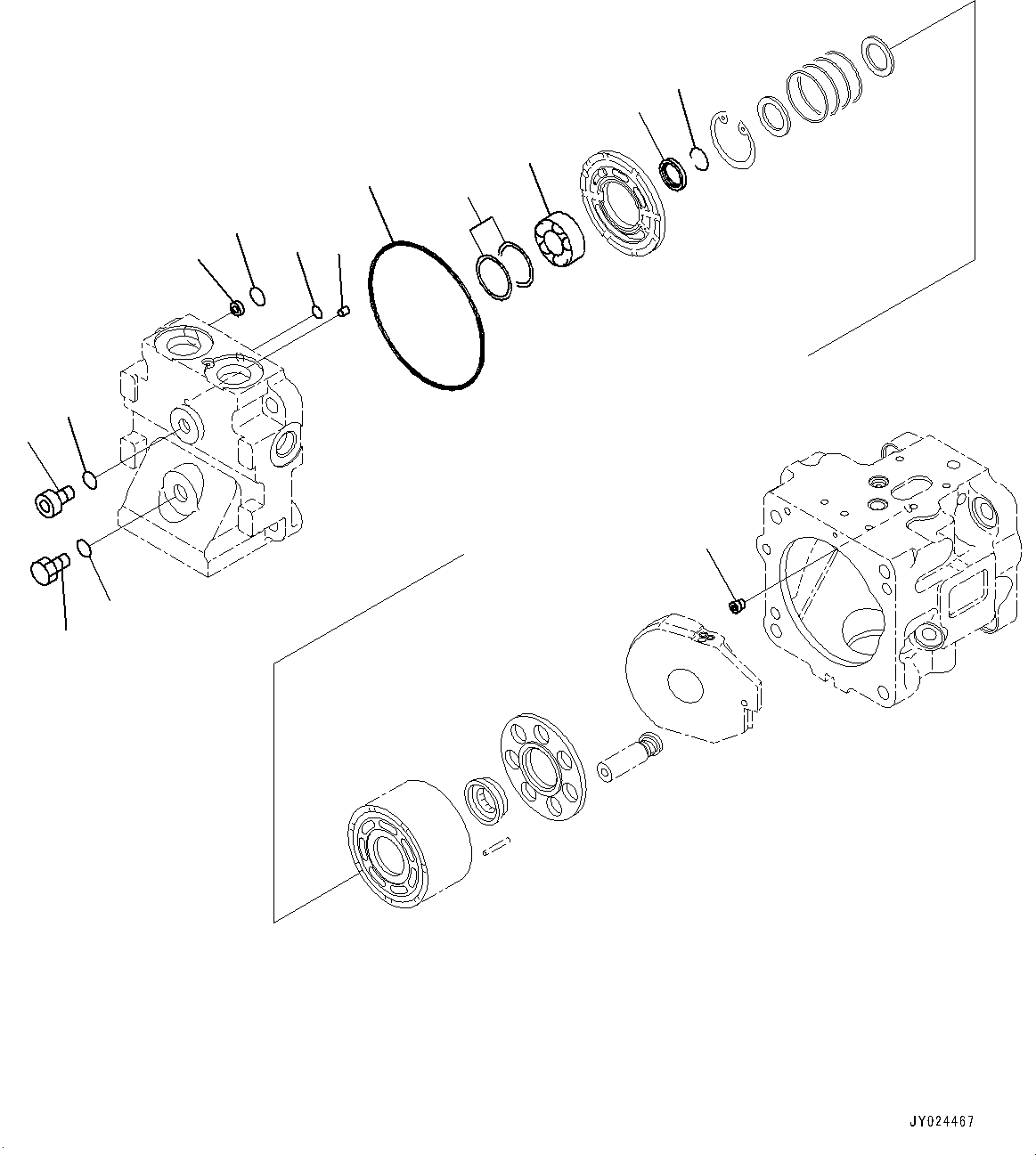 JY024467