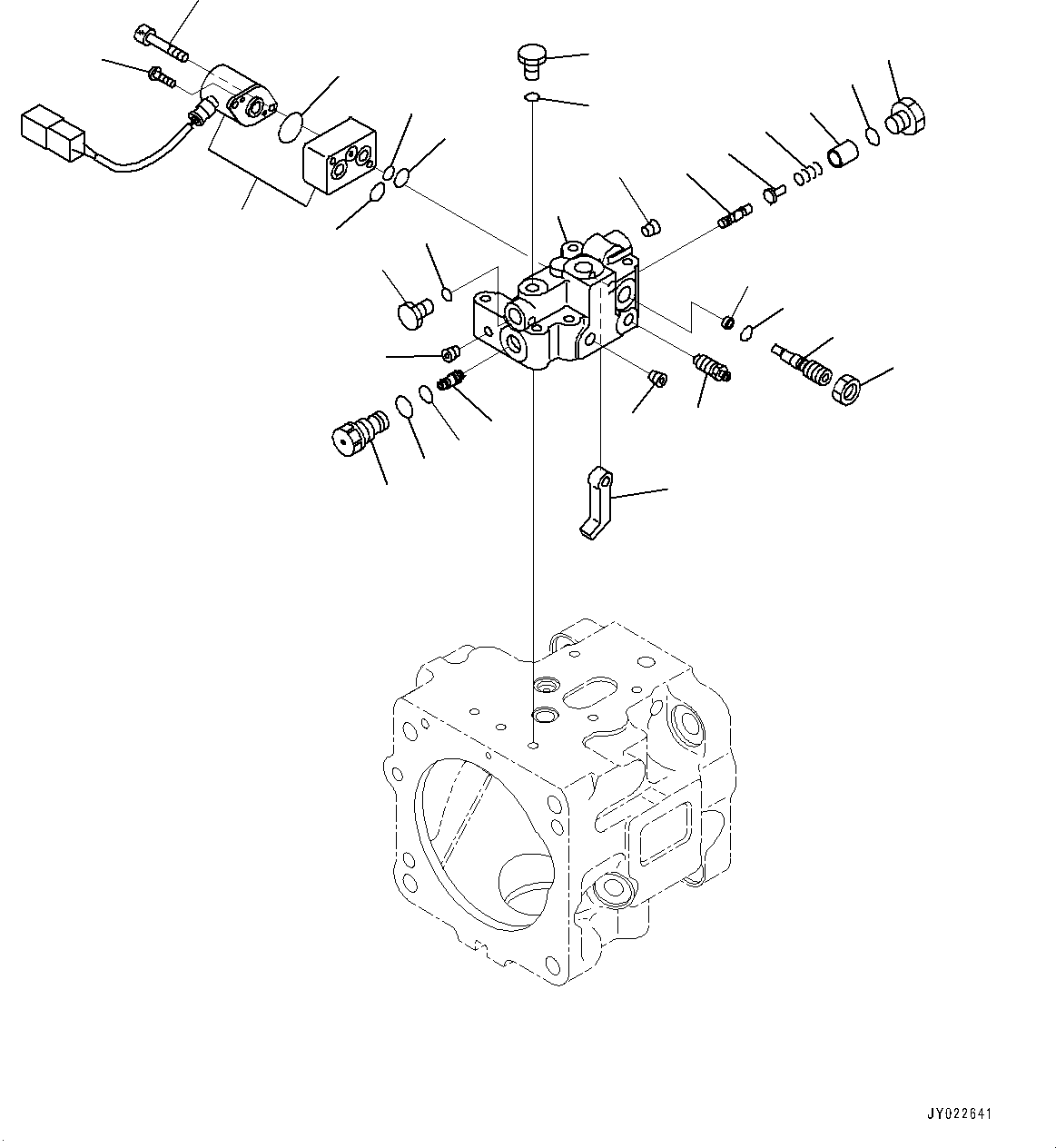 JY022641