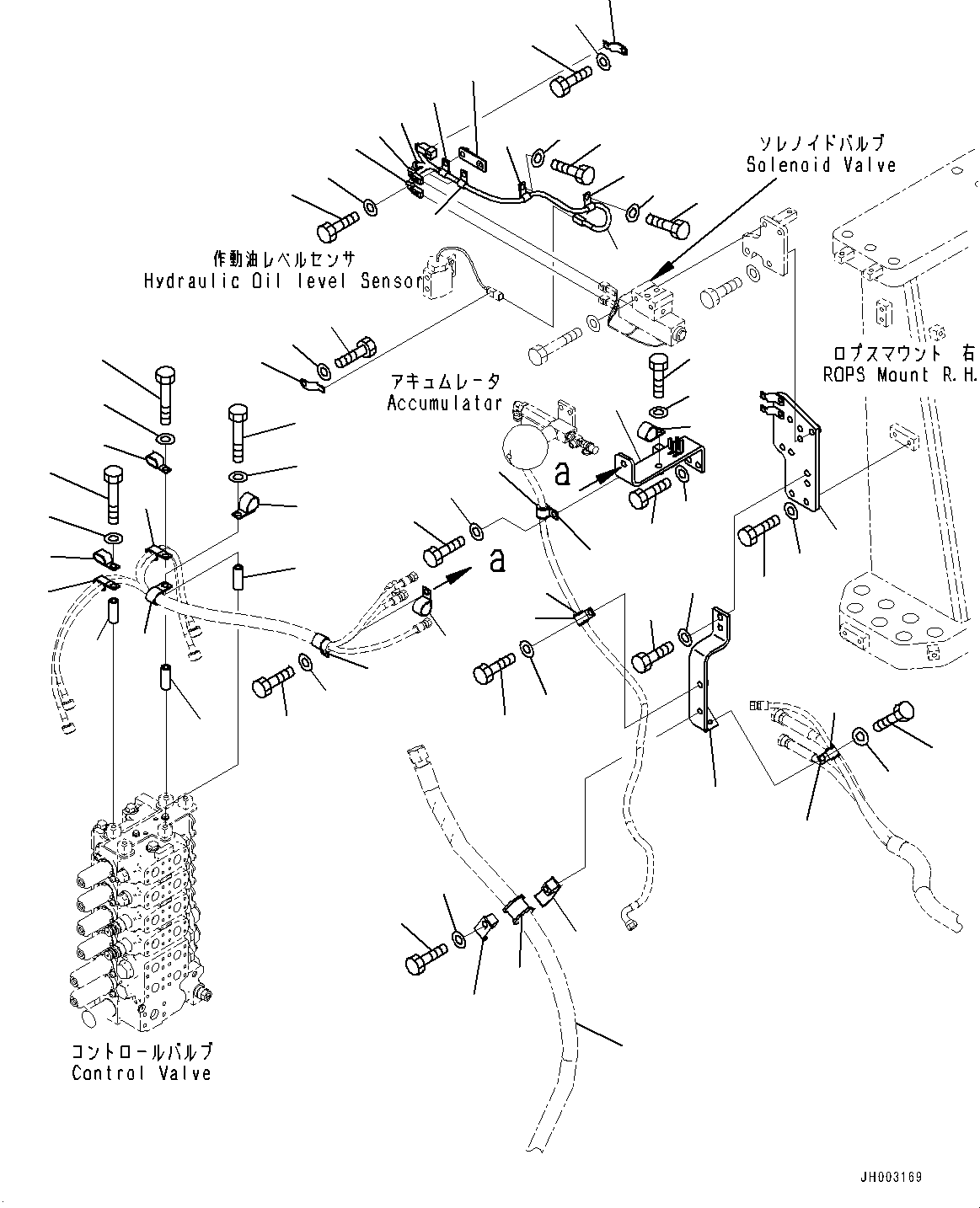 ソレノイドバルブ
Solenoid Valve

作動油レベルセンサ
Hydraulic Oil level Sensor

ロプスマウント 右
ROPS Mount R.H.

アキュムレータ
Accumulator

a

a

コントロールバルブ
Control Valve

JH003169