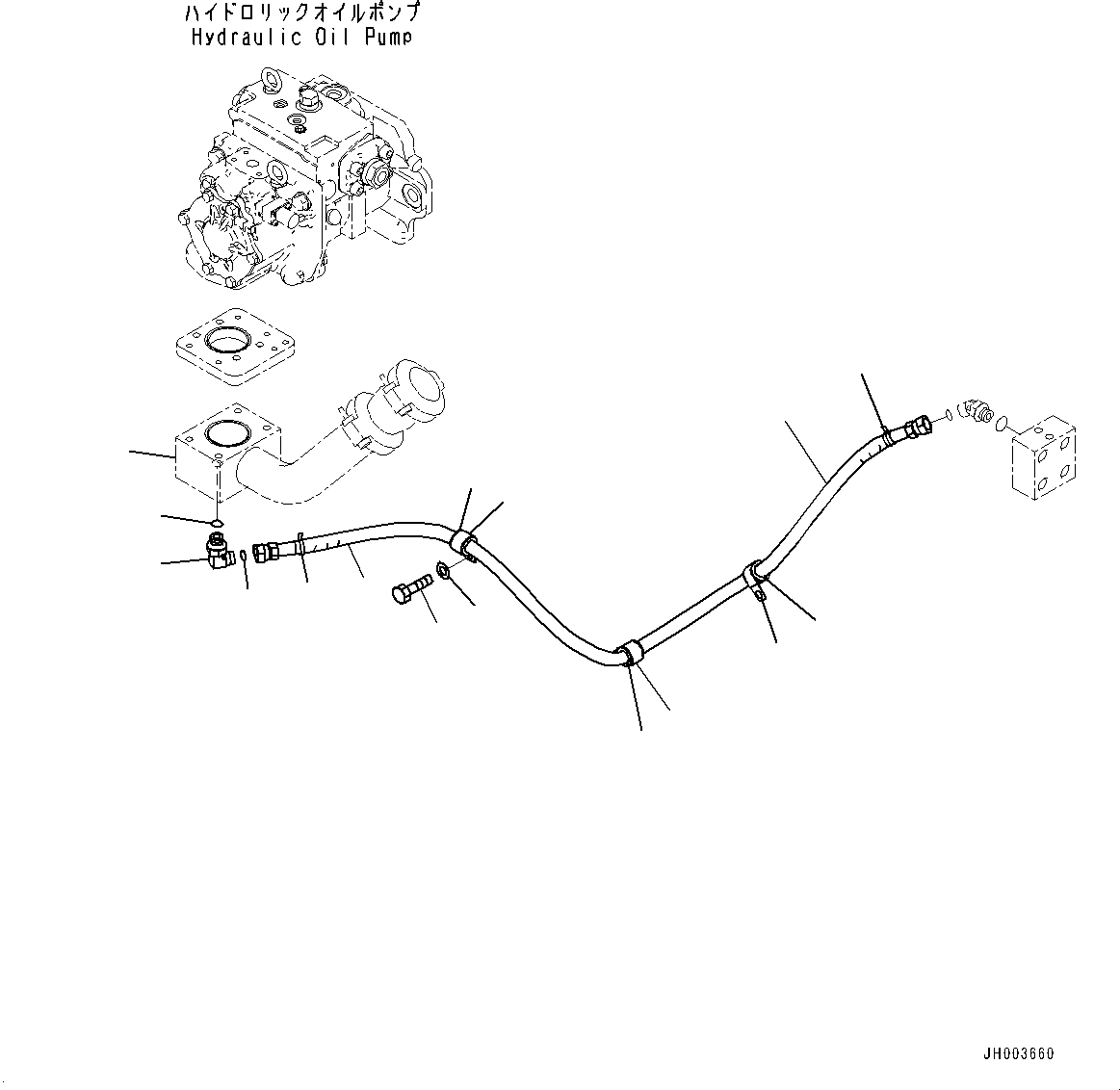 ハイドロリックオイルポンプ
Hydraulic Oil Pump

JH003660