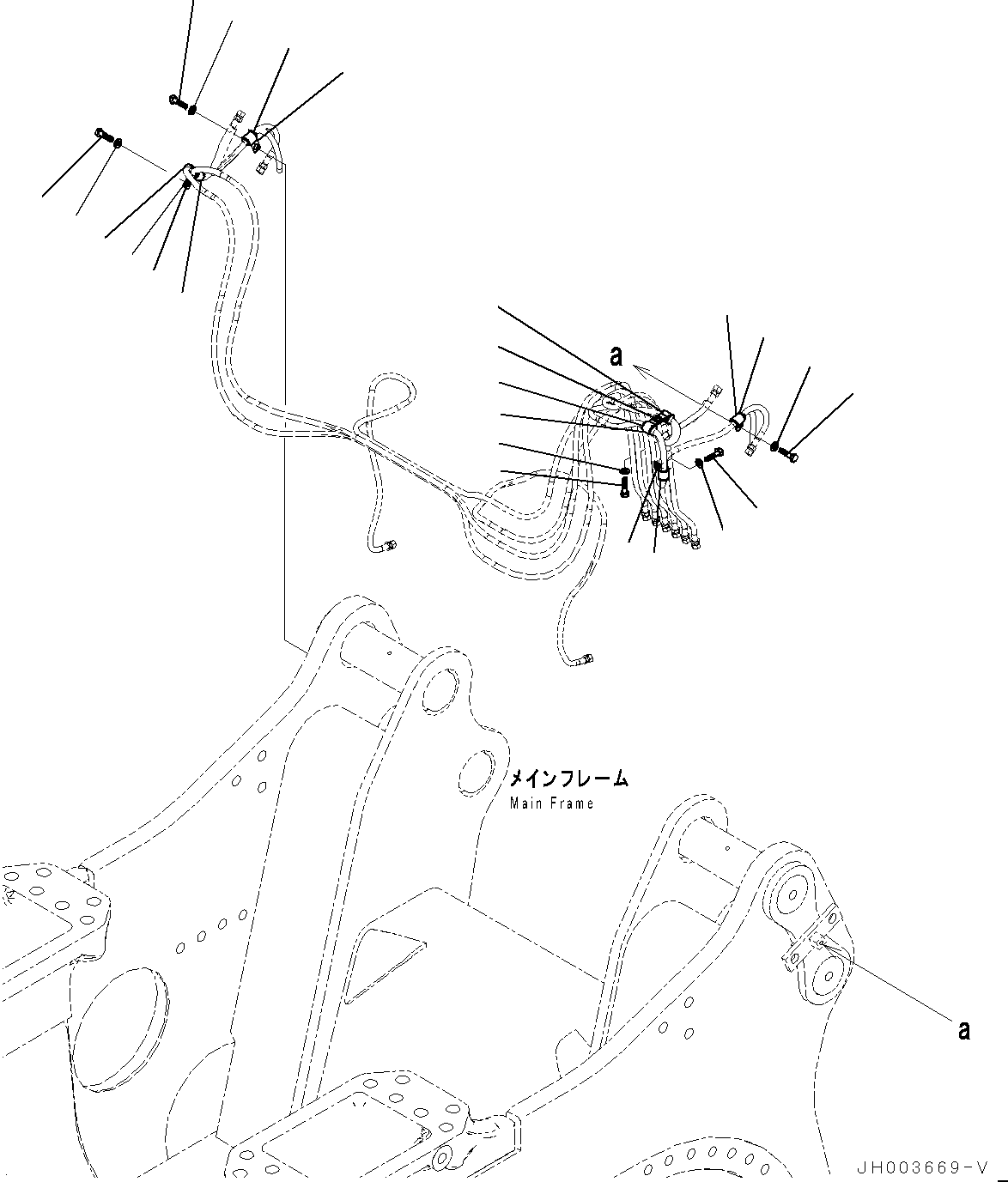 a

メインフレーム
Main Frame

a

JH003669-V