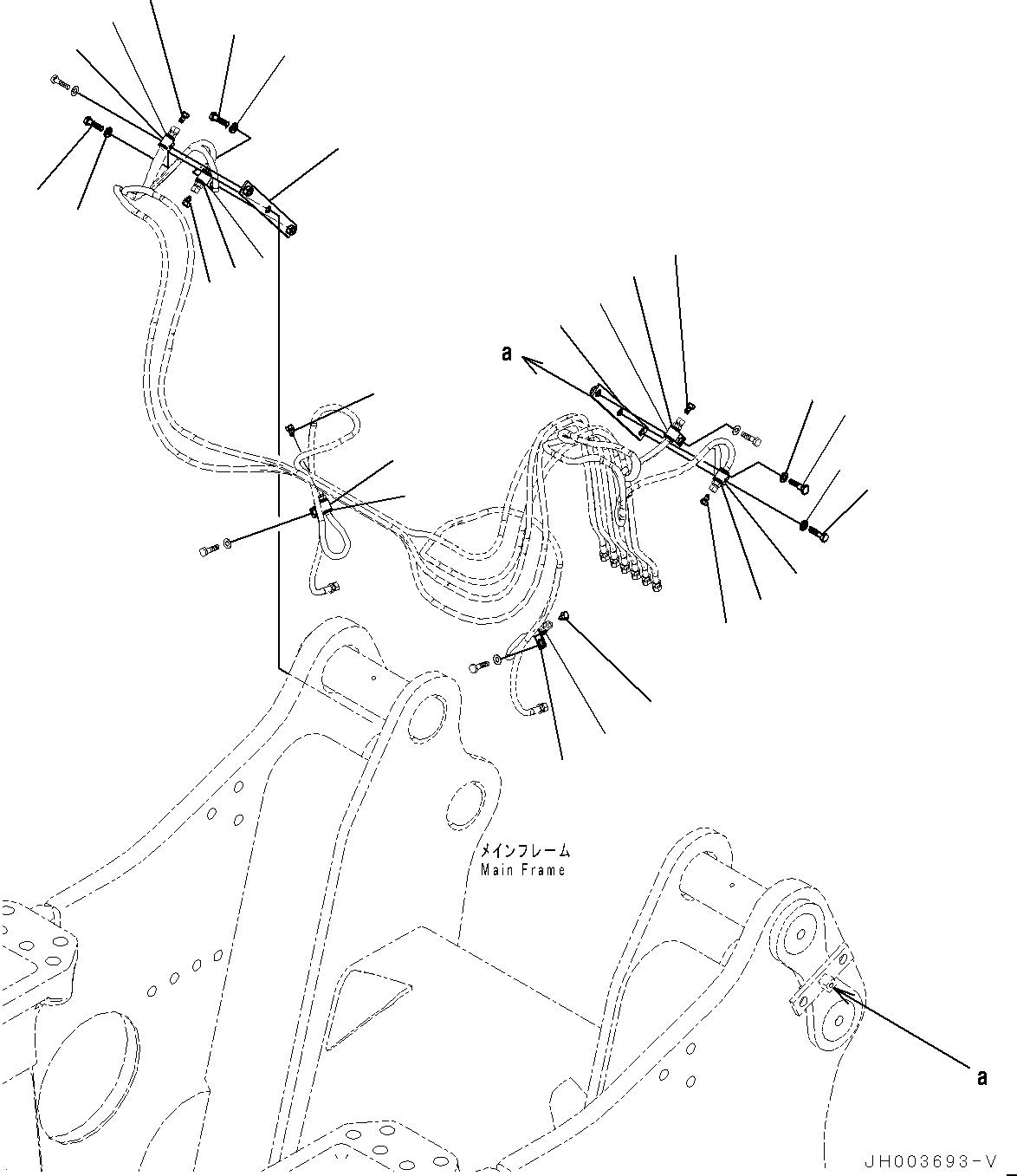 a

メインフレーム
Main Frame

a

JH003693-V