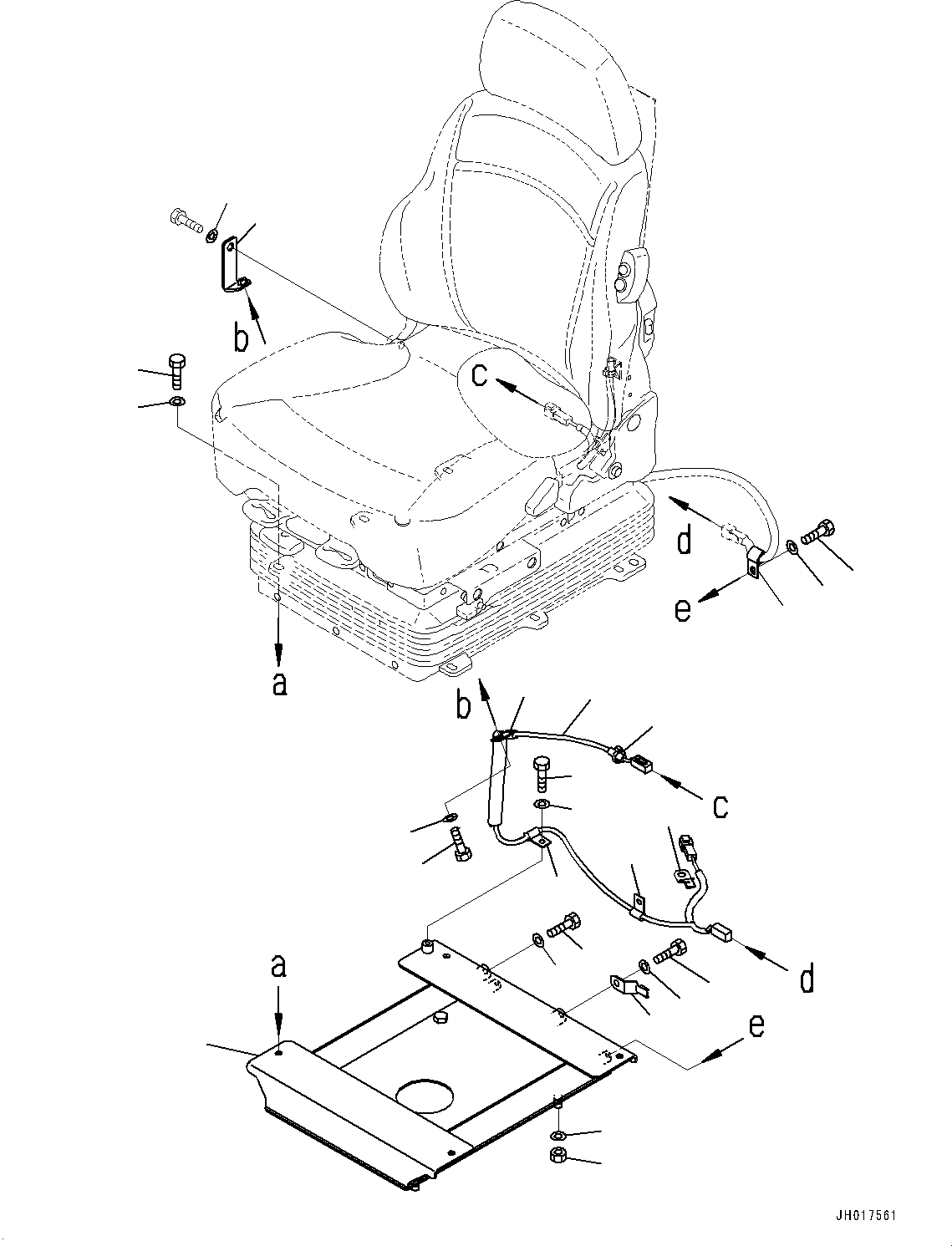 b
c
d
e
a
b
c
d
a
e
JH017561