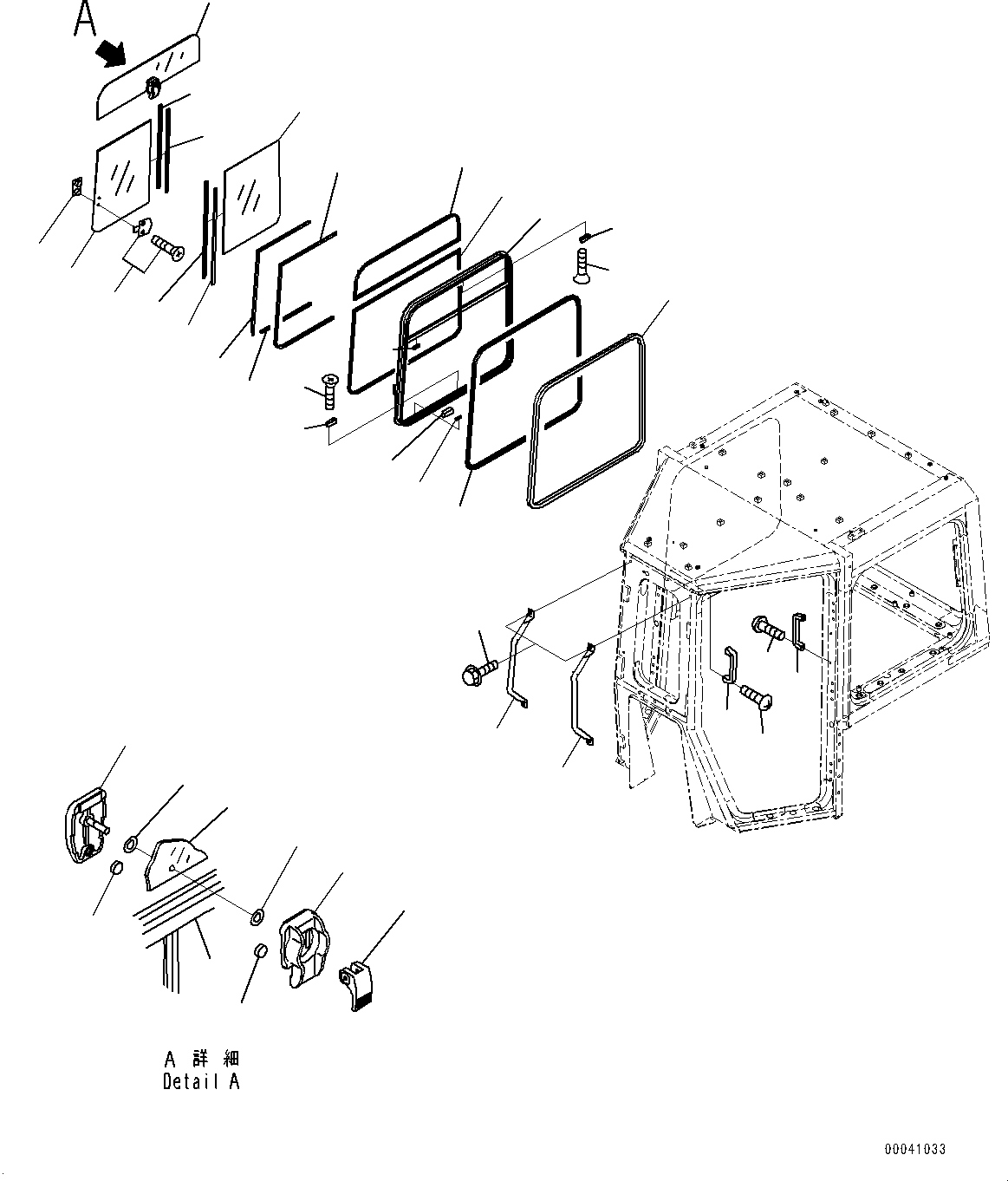 A

A 詳 細
Detail A

00041033