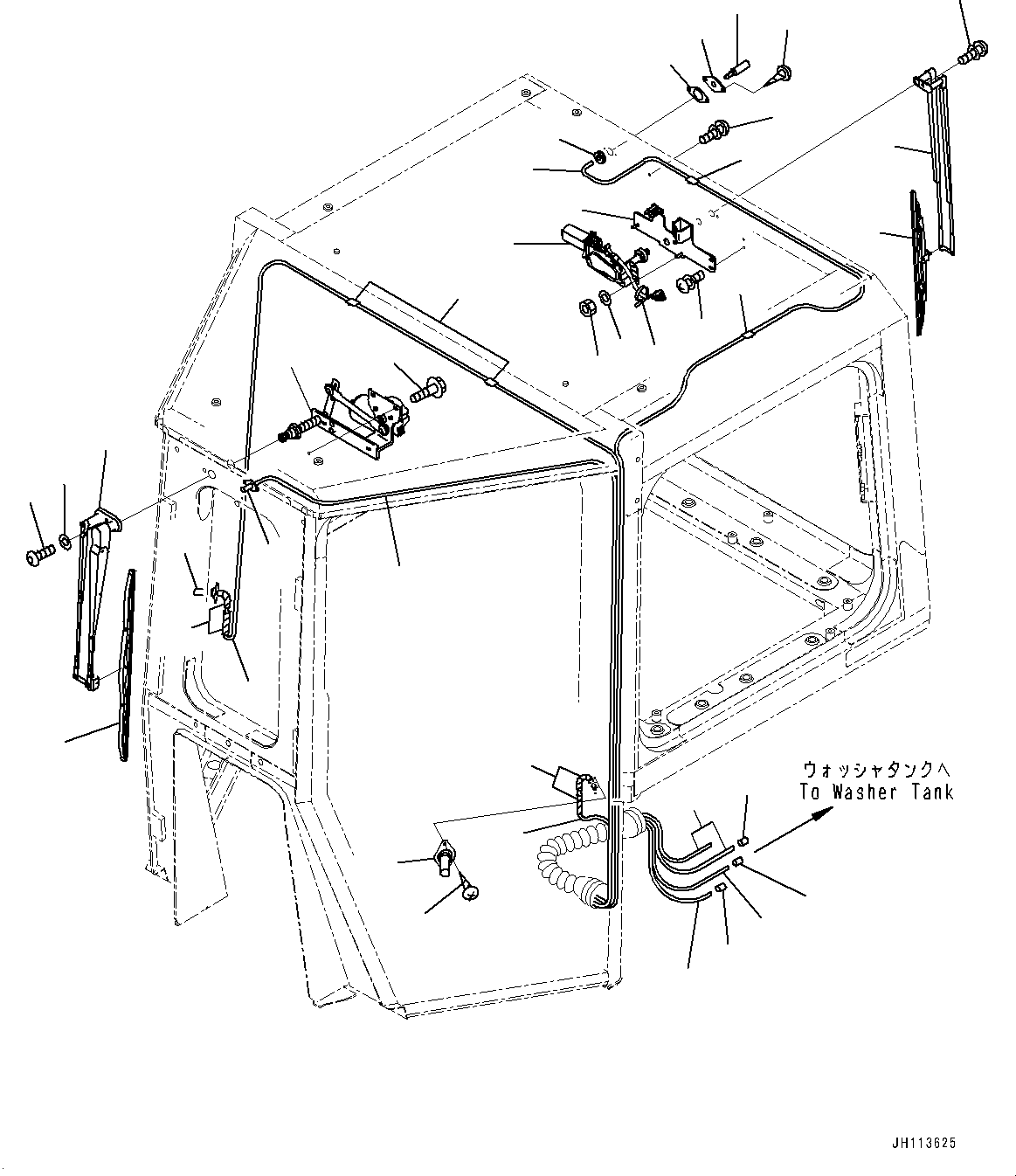 ウォッシャタンクへ
To Washer Tank

JH113625