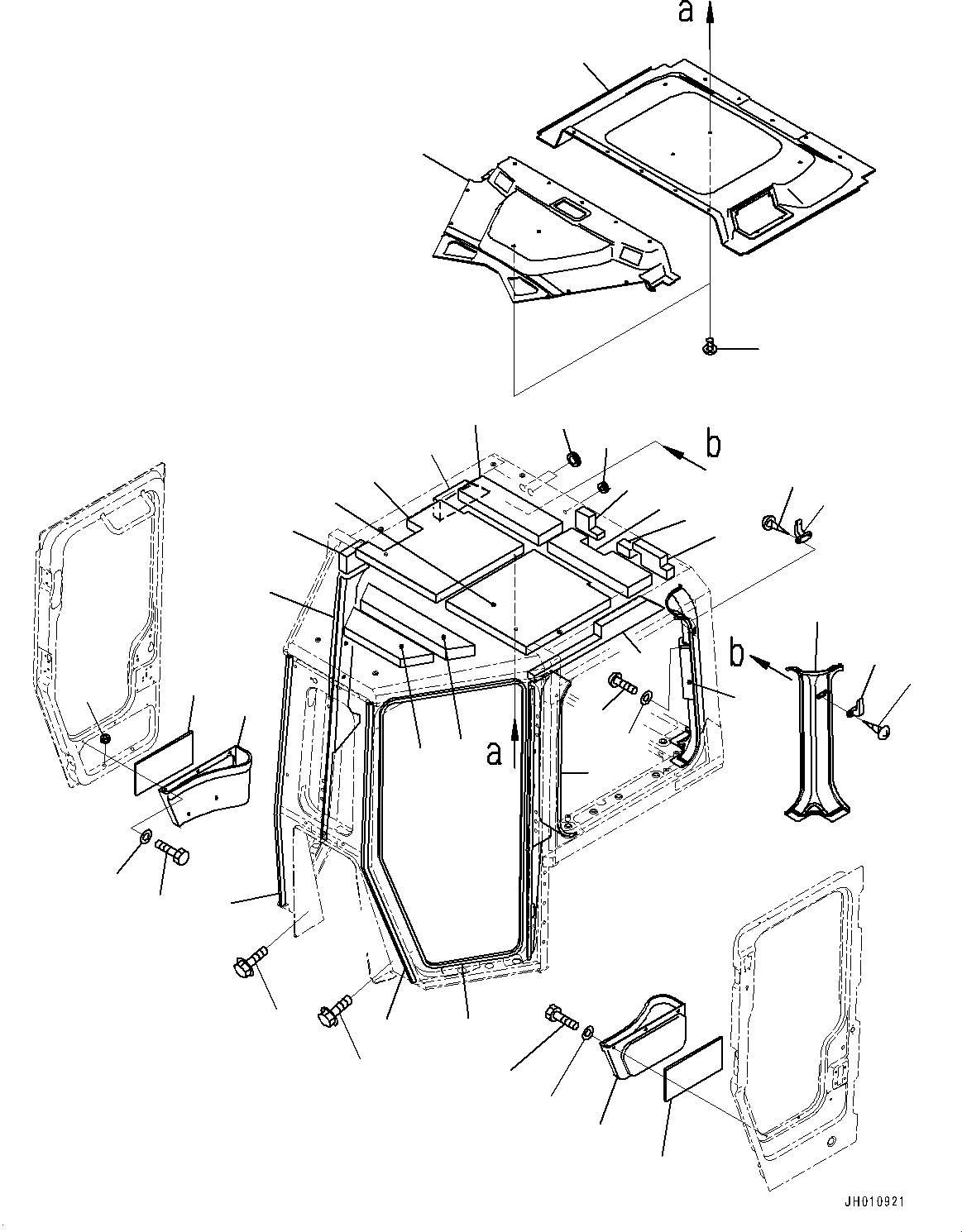 a
b
b
a
JH010921