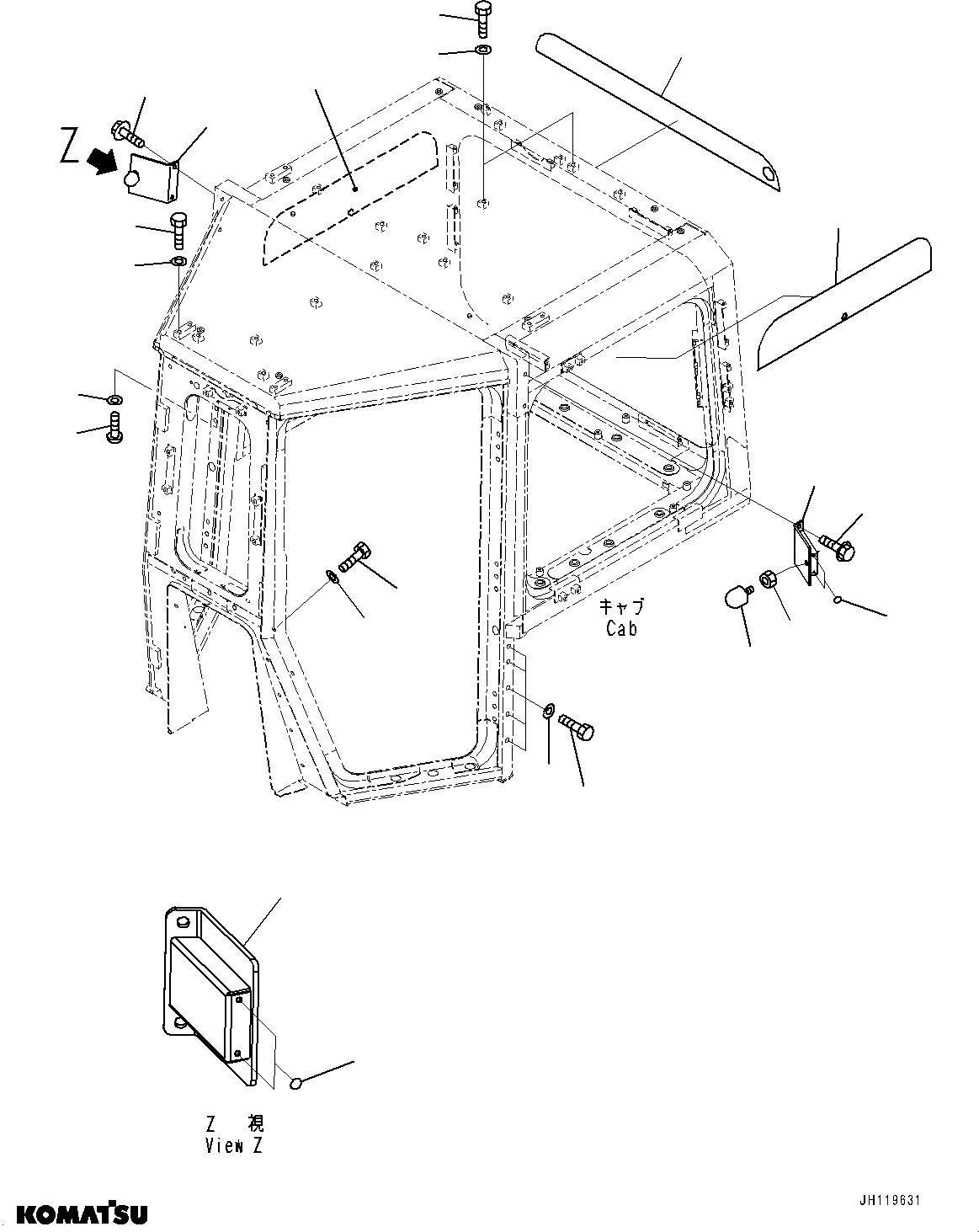 Z

キャブ
Cab

Z 視
View Z

KOMATSU

JH119631