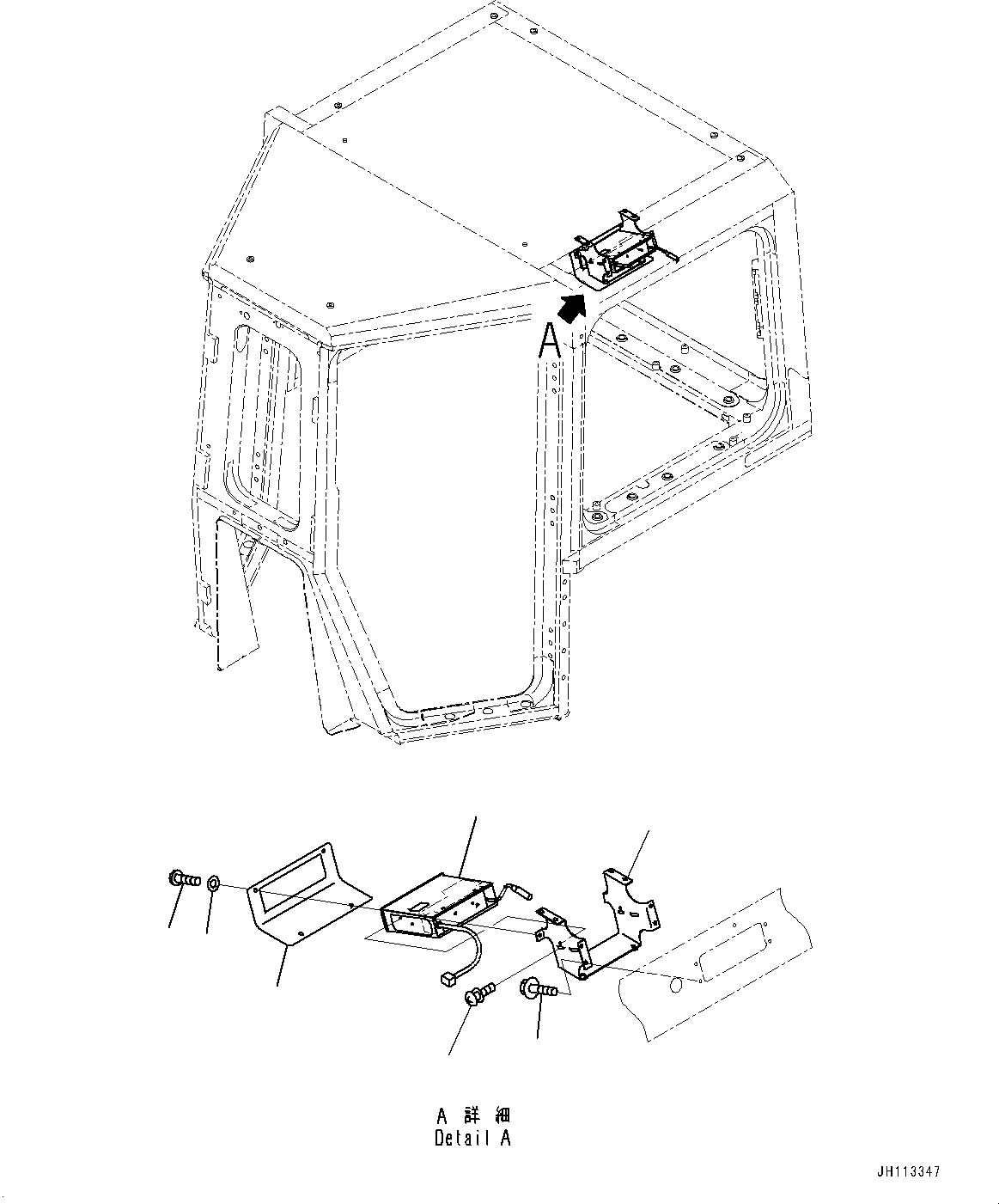 A

A 詳 細
Detail A

JH113347