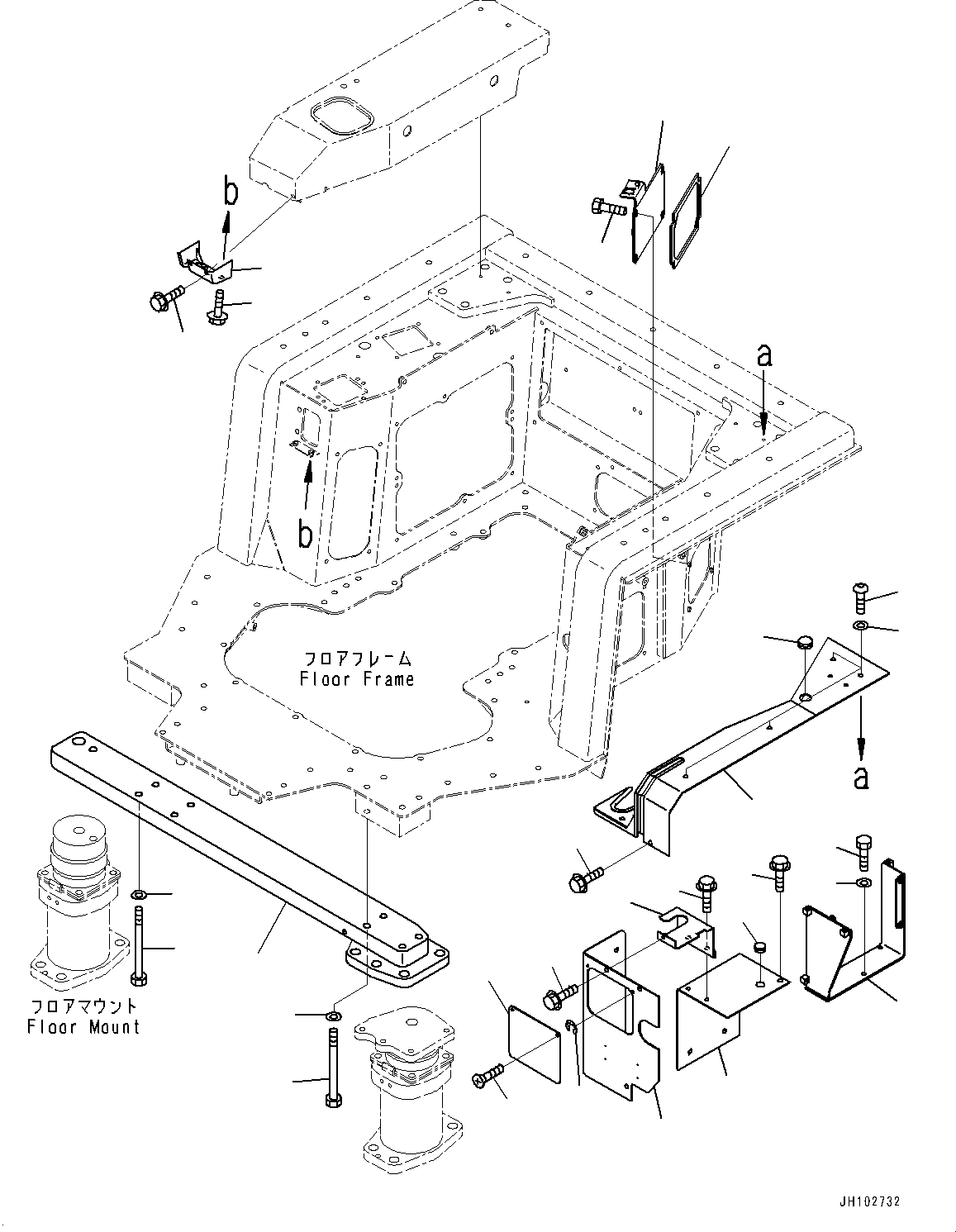 b

a

b

フロアフレーム
Floor Frame

a

フロアマウント
Floor Mount

JH102732