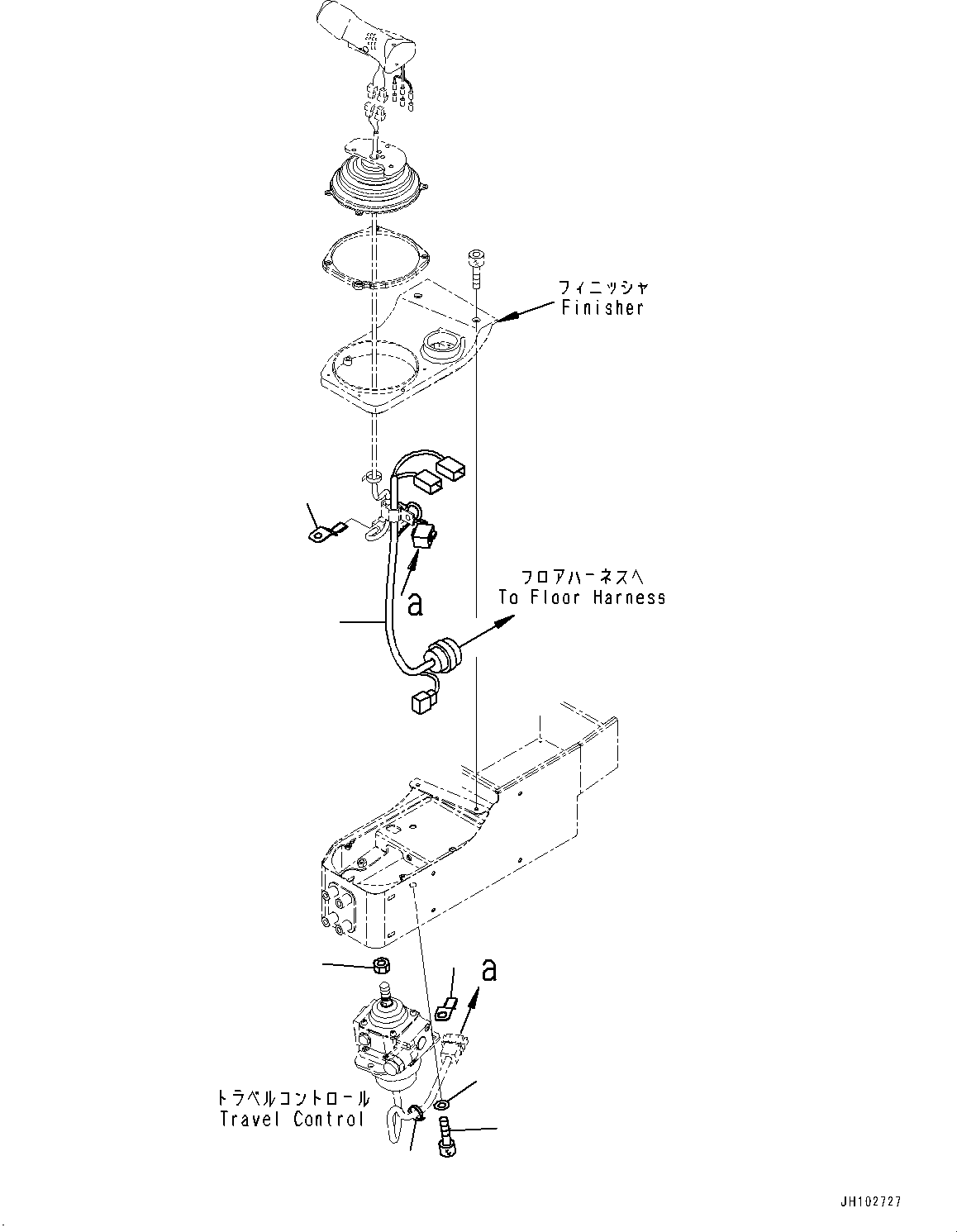 フィニッシャ
Finisher

a

フロアハーネスへ
To Floor Harness

a

トラベルコントロール
Travel Control

JH102727