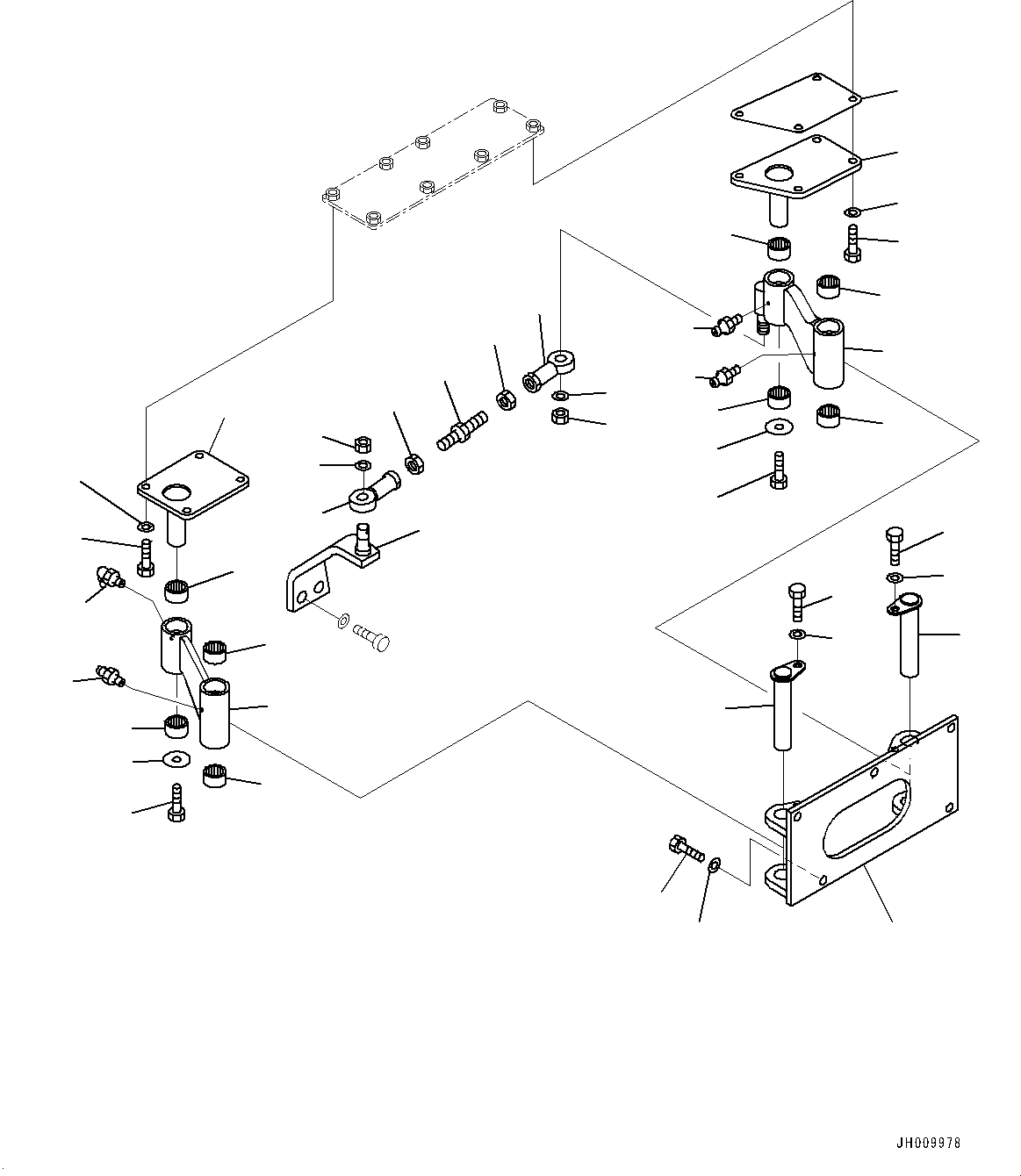 JH009978