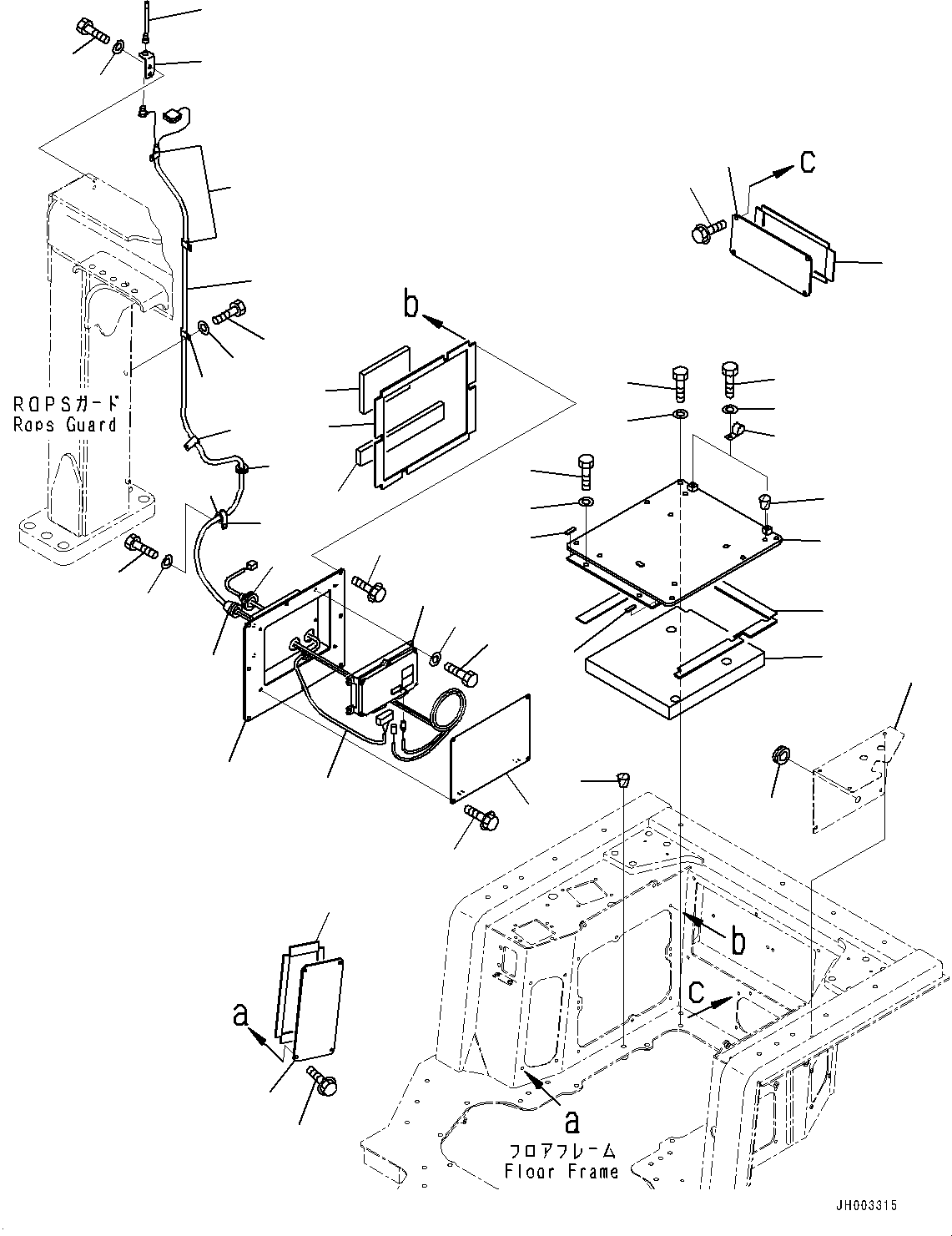 c

b

ROPSガード
Rops Guard

b

c

a

a

フロアフレーム
Floor Frame

JH003315