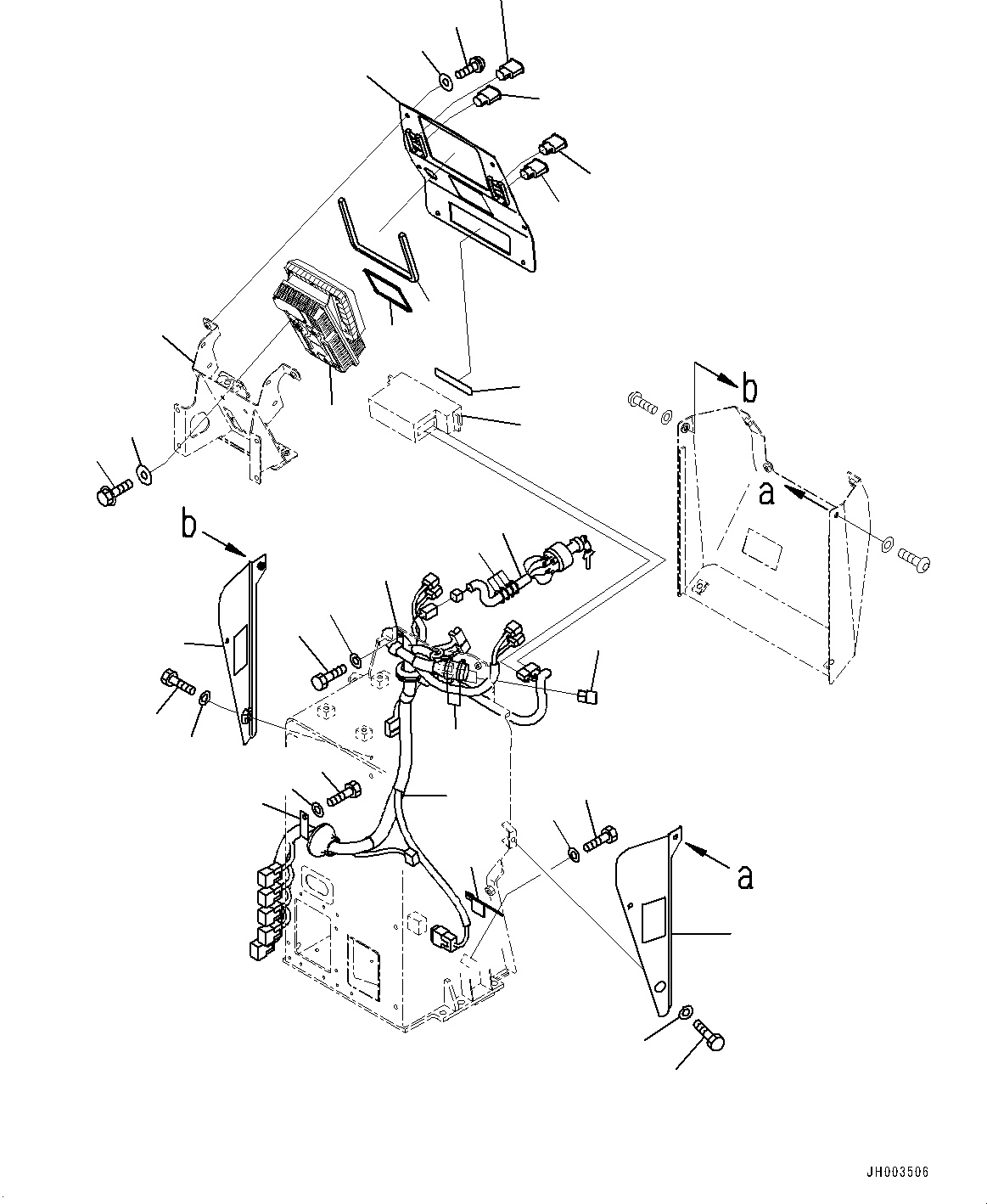 b

a

b

a

JH003506