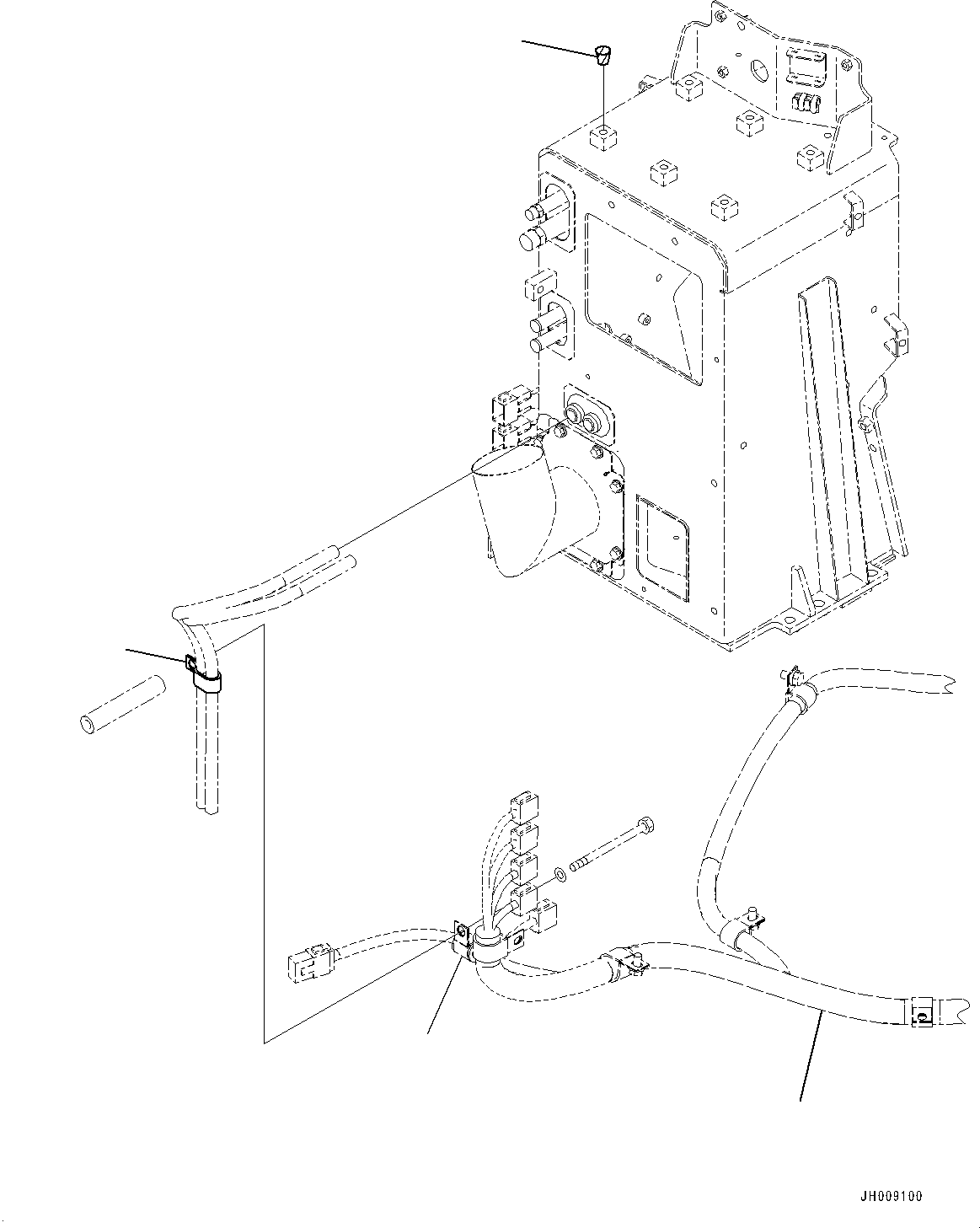 JH009100