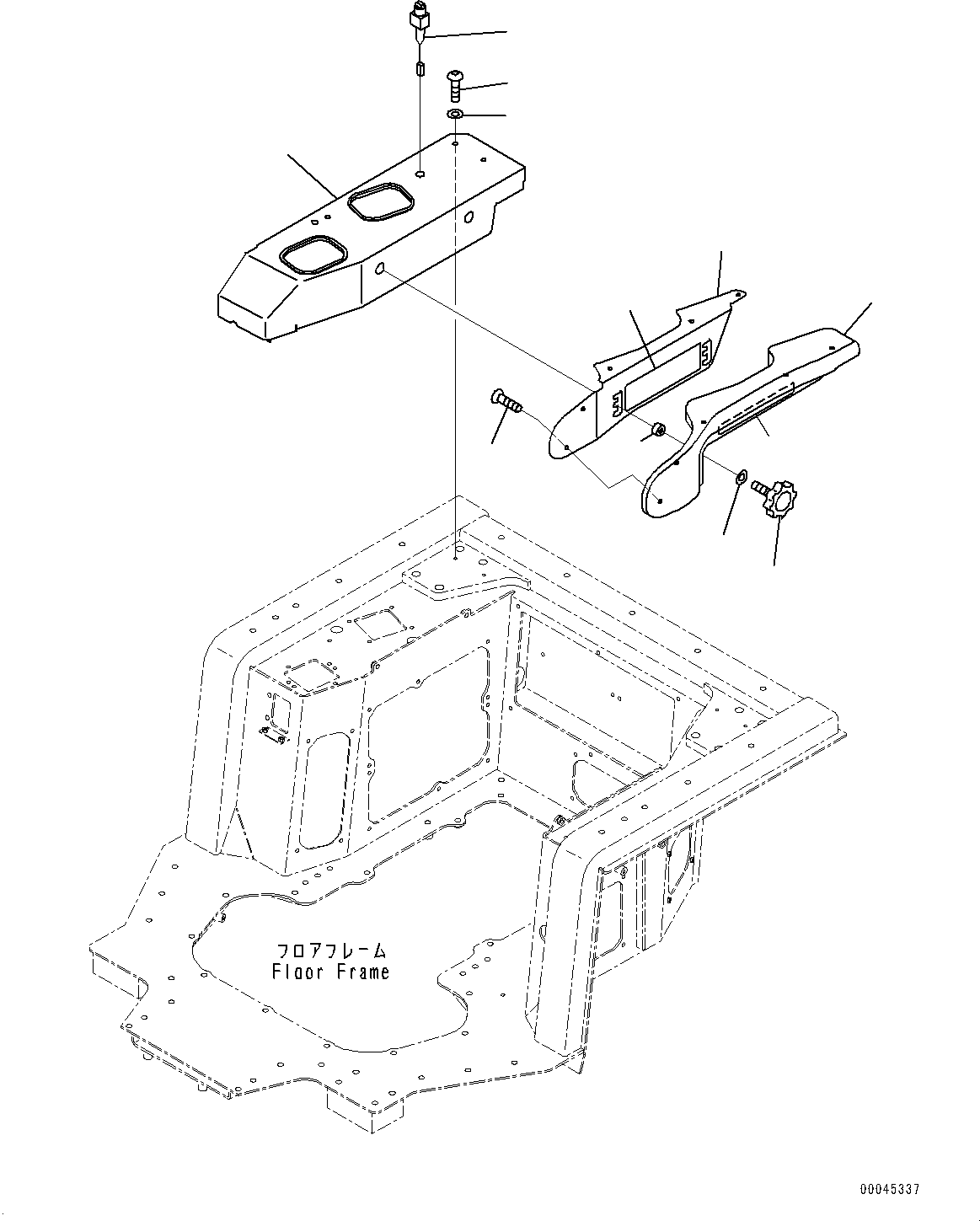 フロアフレーム
Floor Frame

00045337