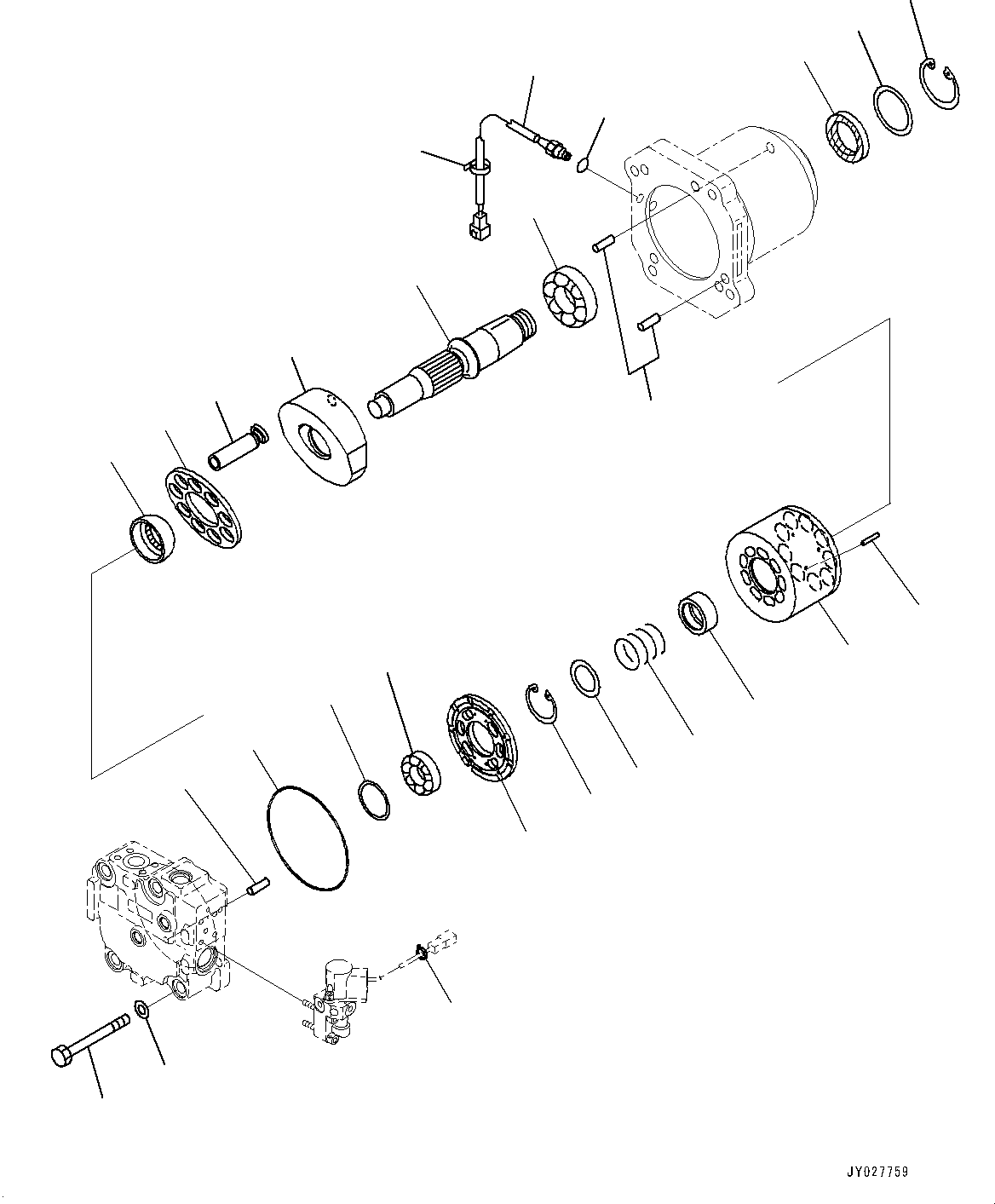 JY027759