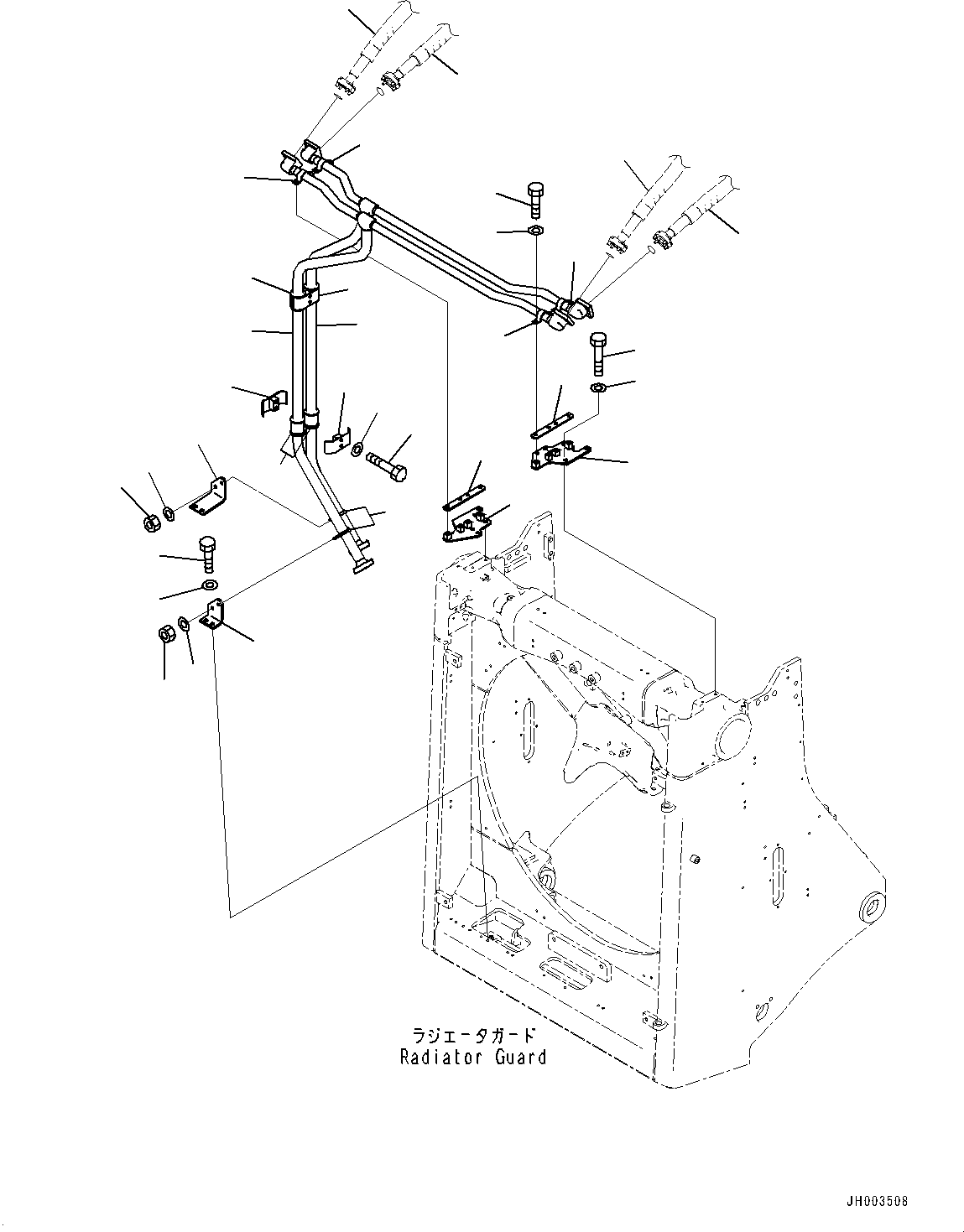 ラジエータガード
Radiator Guard

JH003508