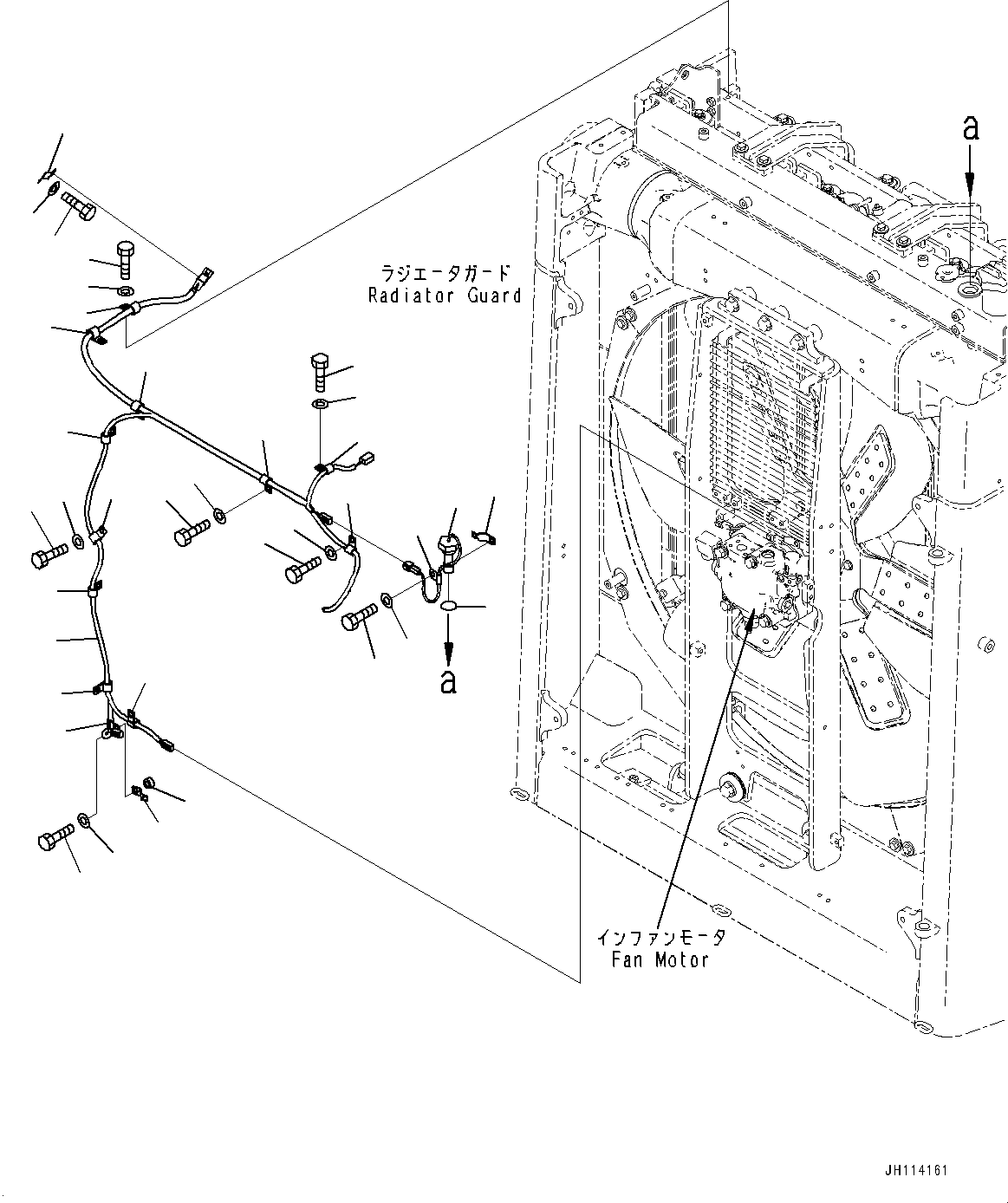 a

ラジエータガード
Radiator Guard

a

インファンモータ
Fan Motor

JH114161