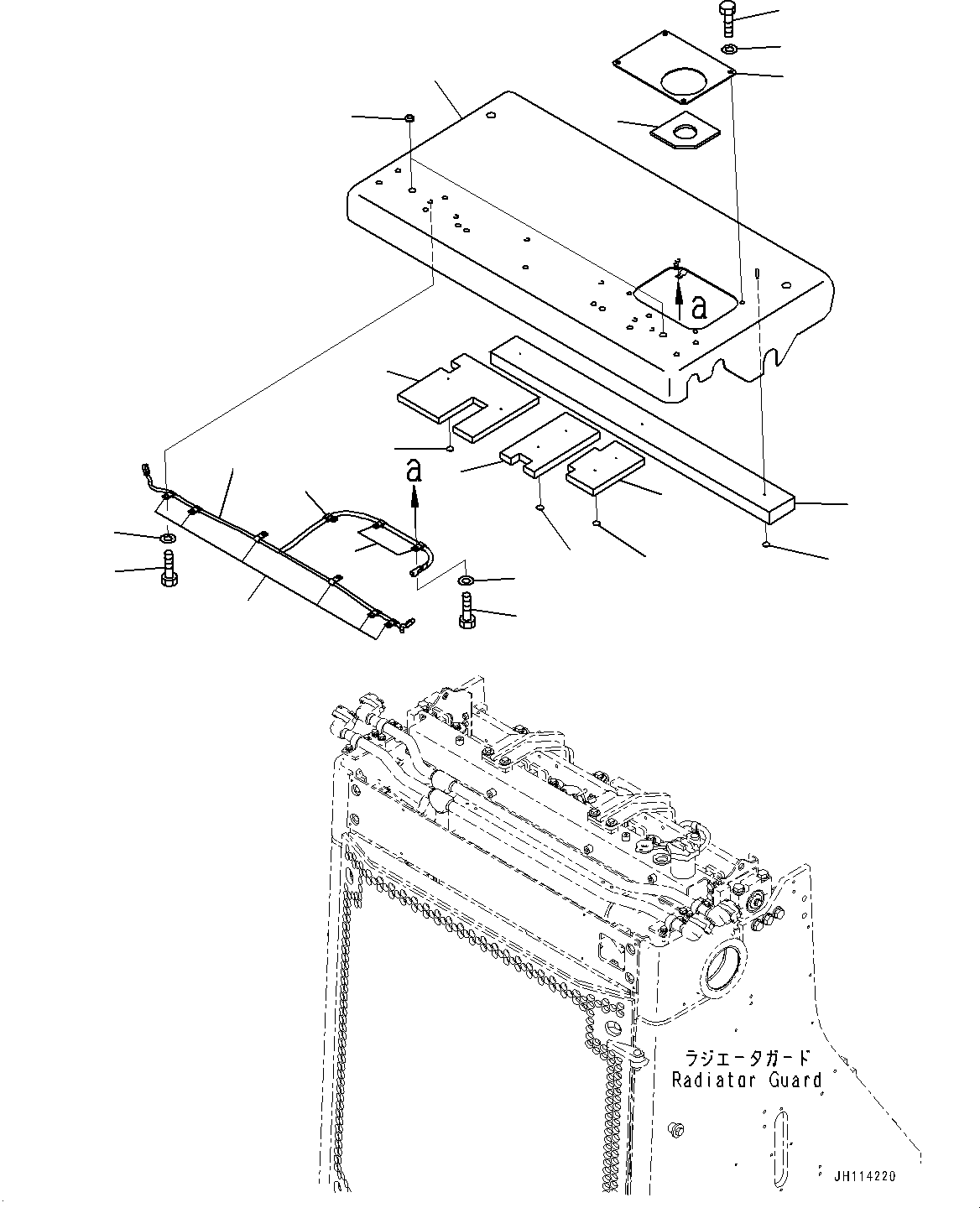 a

a

ラジエータガード
Radiator Guard

JH114220