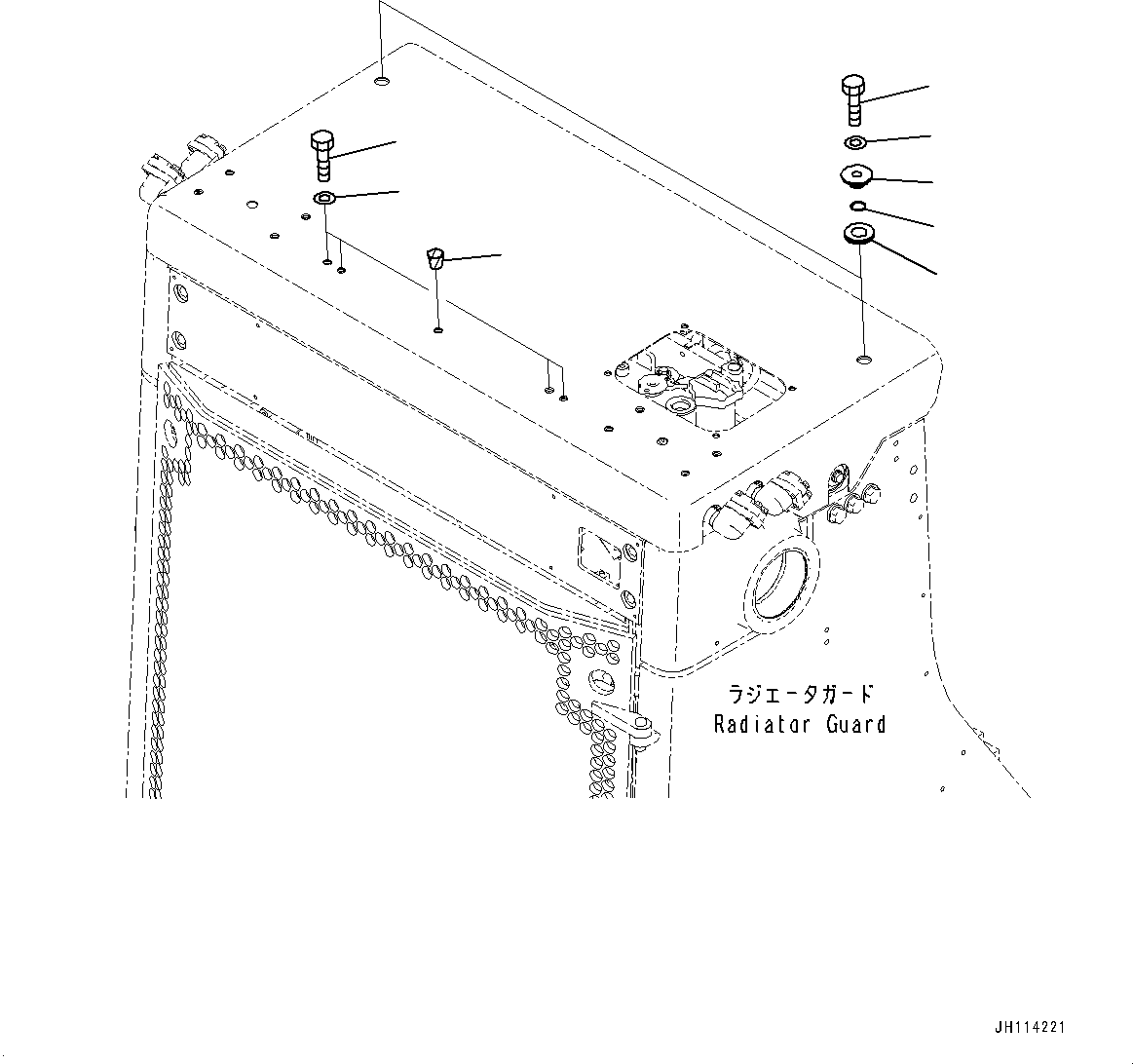 ラジエータガード
Radiator Guard

JH114221